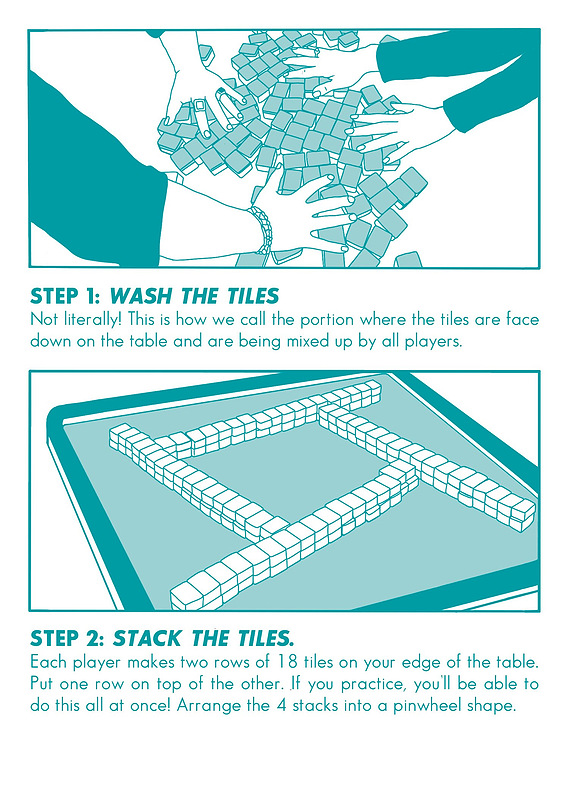 STEP 1: WASH THE TILES
Not literally! This is how we call the portion where the tiles are face down on the table and are being mixed up by all players.

STEP 2: STACK THE TILES.
Each player makes two rows of 18 tiles on your edge of the table. Put one row on top of the other. If you practice, you'll be able to do this all at once! Arrange the 4 stacks into a pinwheel shape.