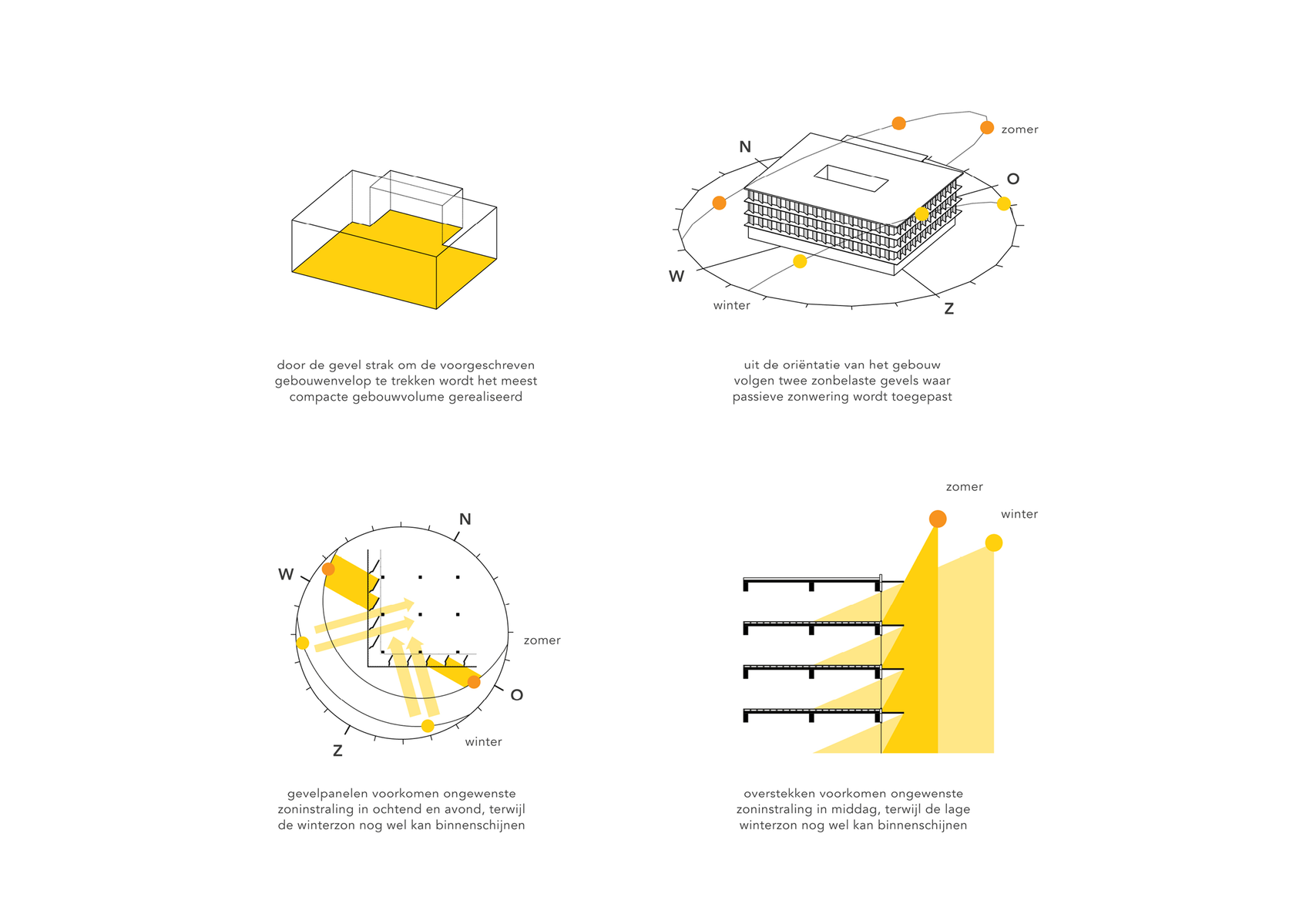 door de gevel strak om de voorgeschreven gebouwenvelop te trekken wordt het meest compacte gebouwvolume gerealiseerd

N

zomer

O

W

winter

Z

uit de oriëntatie van het gebouw volgen twee zonbelaste gevels waar passieve zonwering wordt toegepast

N

W

zomer

O

Z

winter

gevelpanelen voorkomen ongewenste zoninstraling in ochtend en avond, terwijl de winterzon nog wel kan binnenschijnen

zomer

winter

overstekken voorkomen ongewenste zoninstraling in middag, terwijl de lage winterzon nog wel kan binnenschijnen