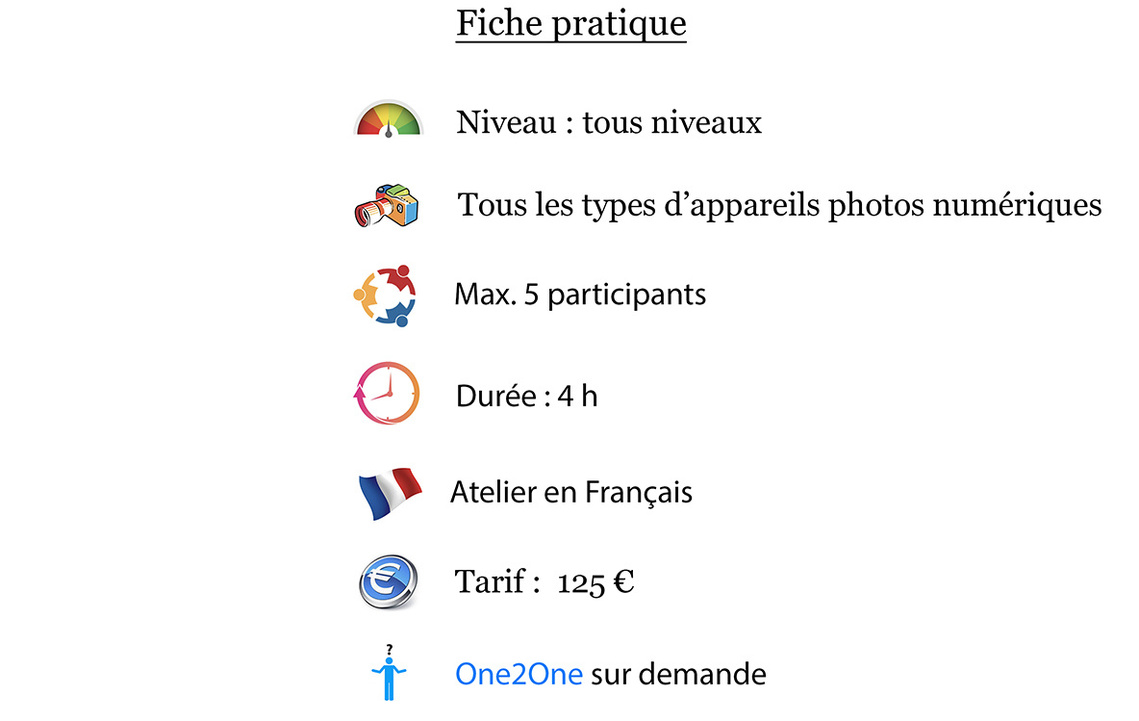 Fiche pratique

Niveau : tous niveaux

Tous les types d'appareils photos numériques

Max. 5 participants

Durée : 4 h

Atelier en Français

Tarif : 125 €

One2One sur demande