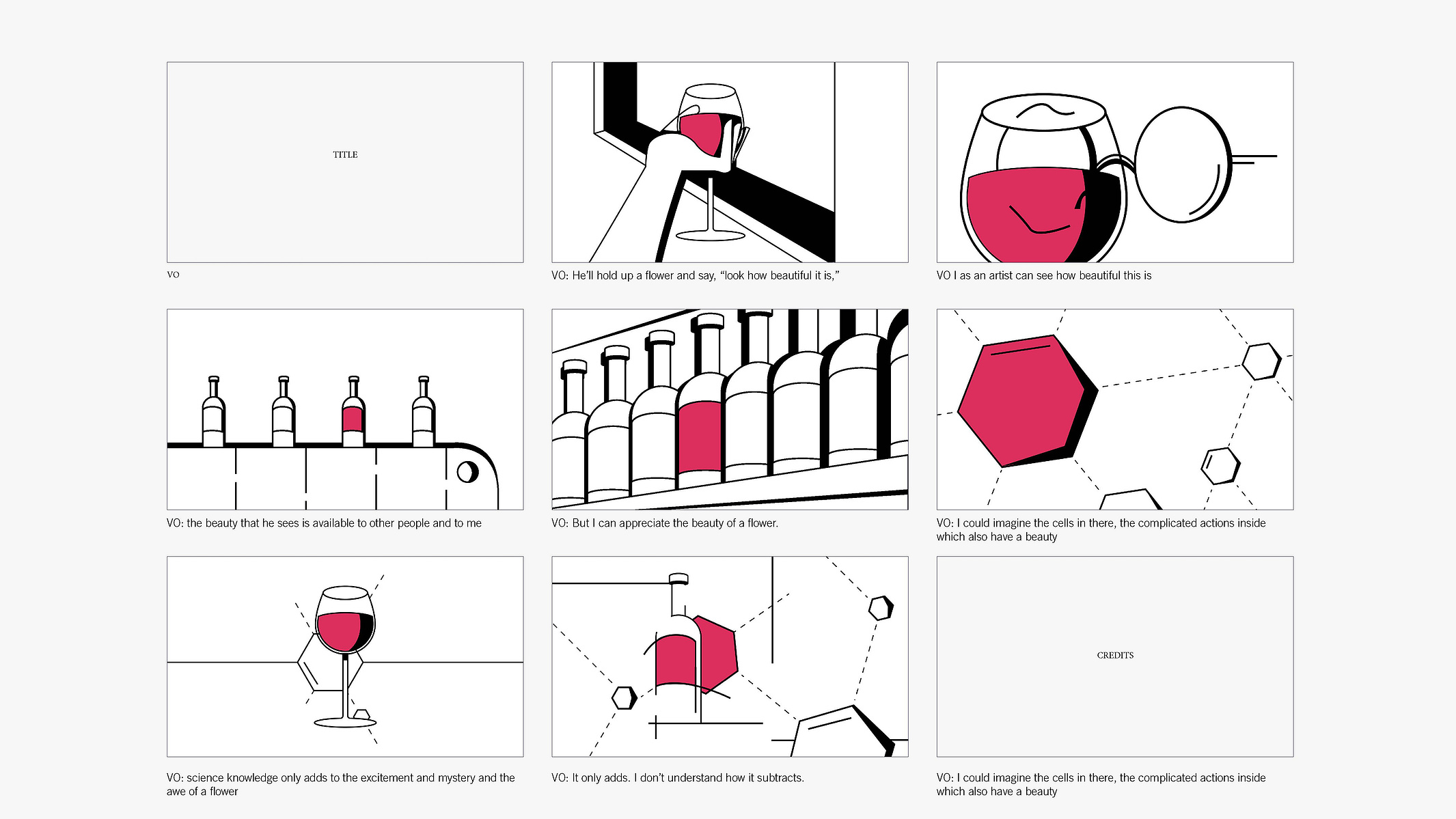 TITLE

VO

VO: He'll hold up a flower and say, "look how beautiful it is,"

VO I as an artist can see how beautiful this is

VO: the beauty that he sees is available to other people and to me

VO: But I can appreciate the beauty of a flower.

VO: I could imagine the cells in there, the complicated actions inside which also have a beauty

VO: science knowledge only adds to the excitement and mystery and the awe of a flower

VO: It only adds. I don't understand how it subtracts.

CREDITS

VO: I could imagine the cells in there, the complicated actions inside which also have a beauty