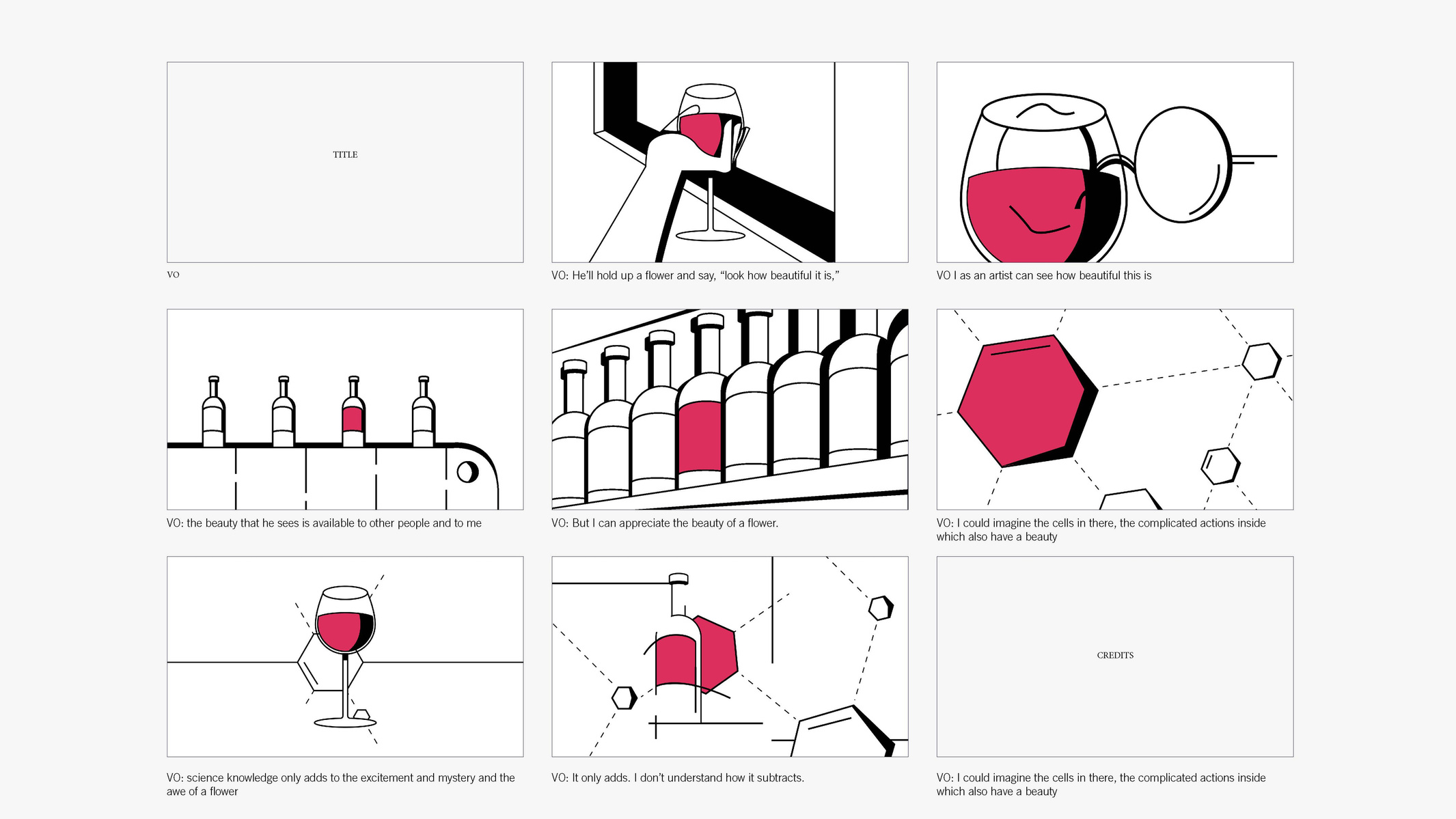 TITLE

VO

VO: He'll hold up a flower and say, "look how beautiful it is,"

VO I as an artist can see how beautiful this is

VO: the beauty that he sees is available to other people and to me

VO: But I can appreciate the beauty of a flower.

VO: I could imagine the cells in there, the complicated actions inside which also have a beauty

VO: science knowledge only adds to the excitement and mystery and the awe of a flower

VO: It only adds. I don't understand how it subtracts.

CREDITS

VO: I could imagine the cells in there, the complicated actions inside which also have a beauty