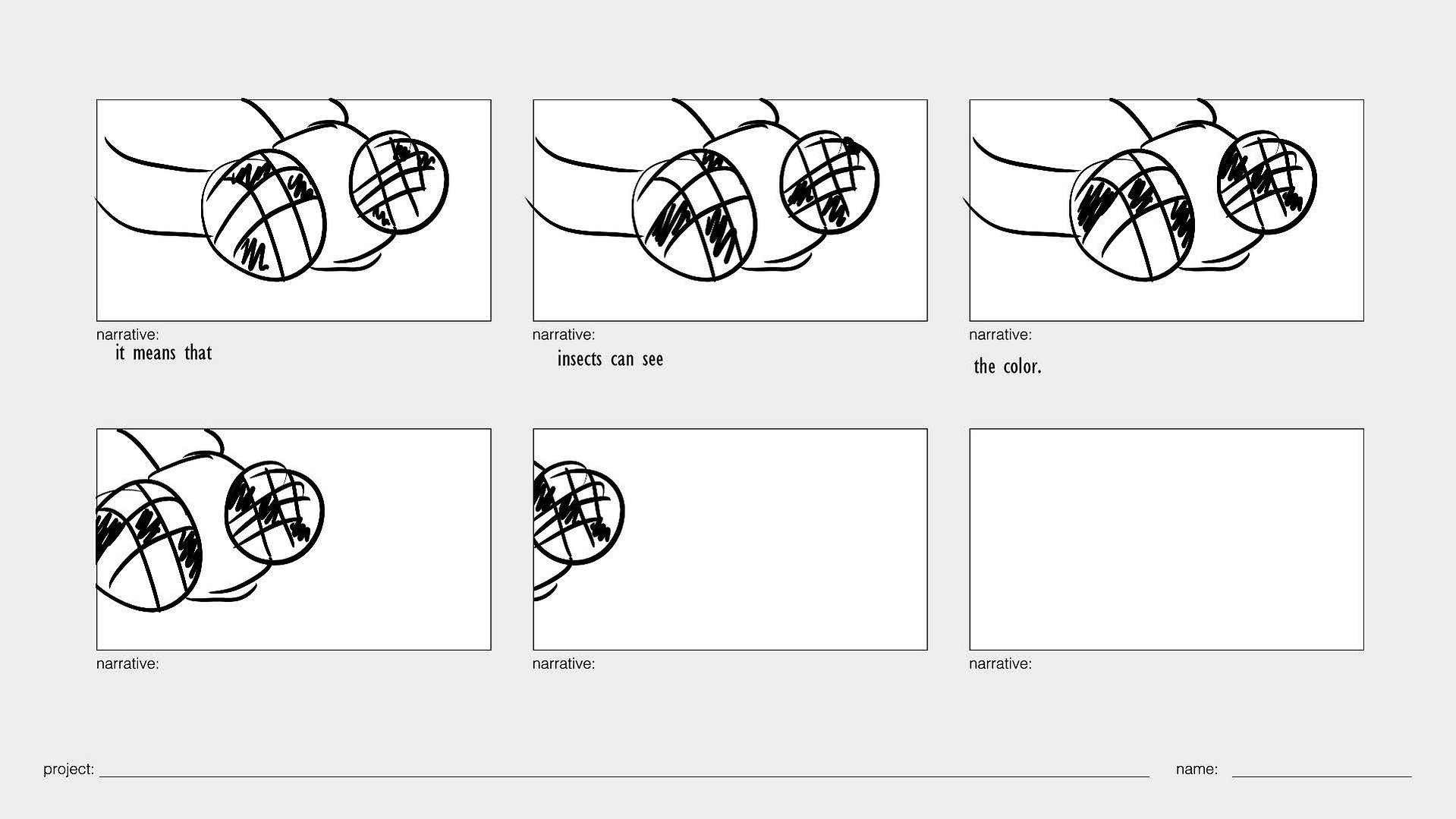 narrative:
it means that

narrative:
insects can see

narrative:
the color.

narrative:

narrative:

narrative:

project:

name: