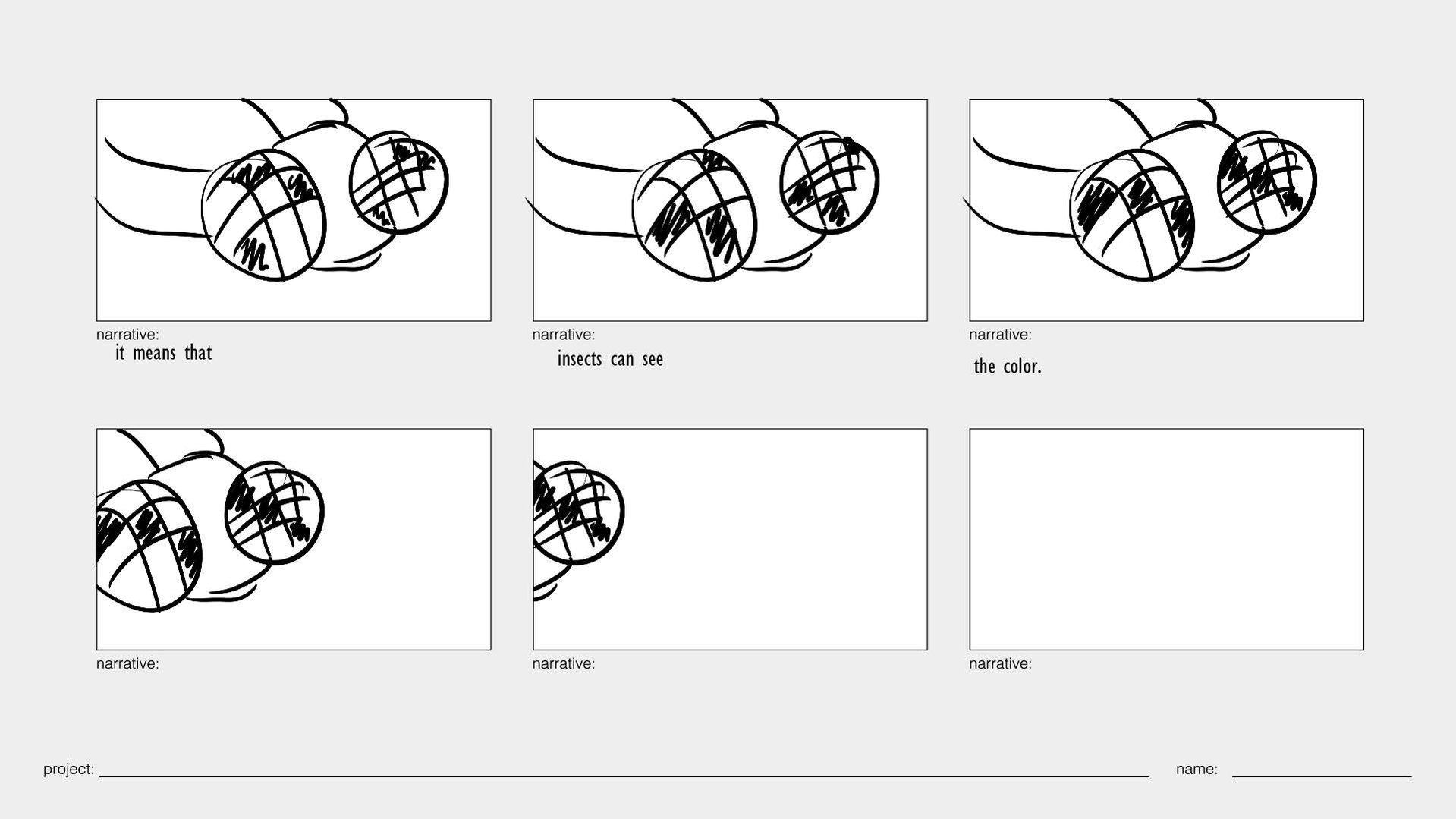 narrative:
it means that

narrative:
insects can see

narrative:
the color.

narrative:

narrative:

narrative:

project:

name: