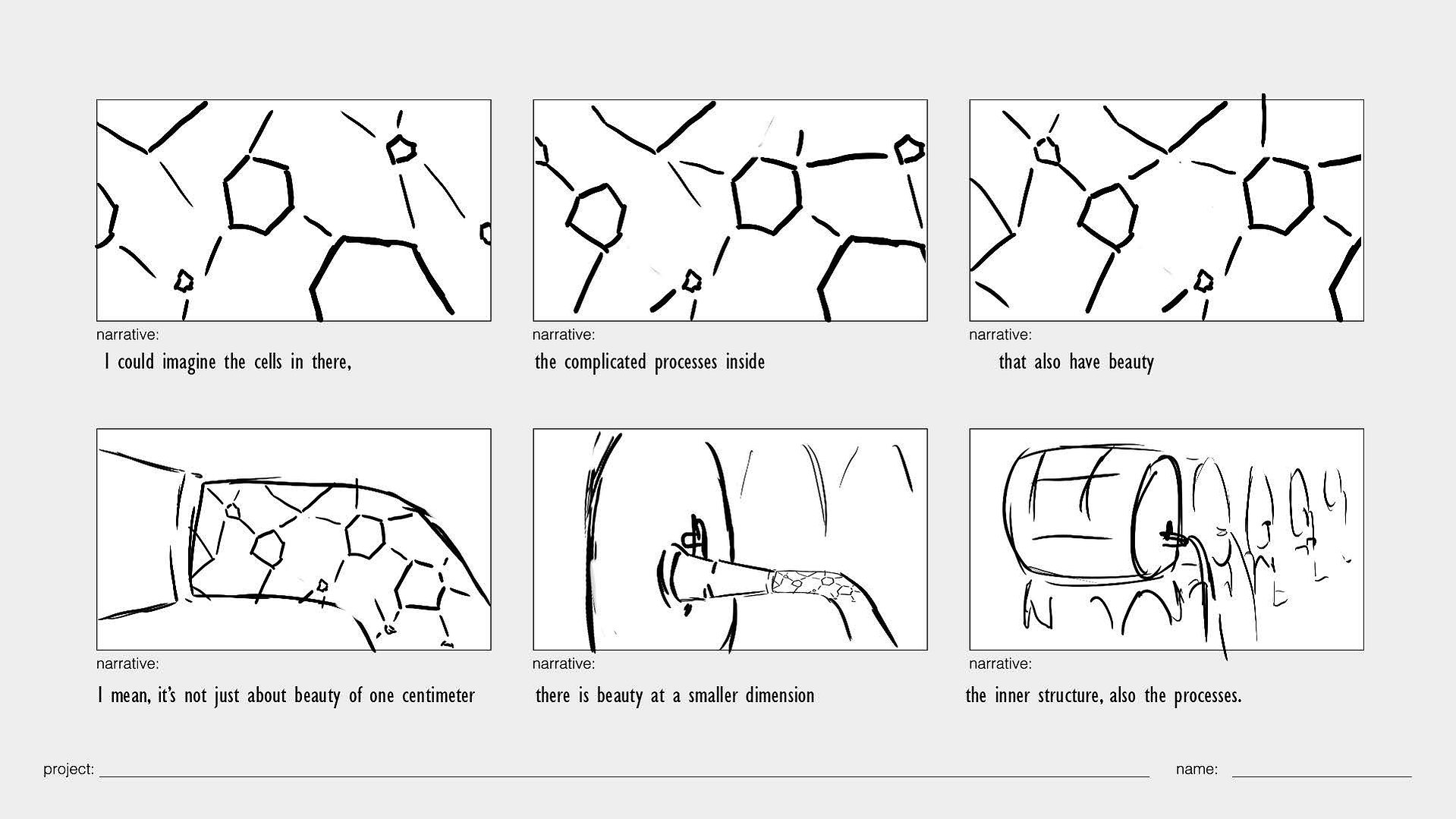 narrative:
I could imagine the cells in there,

narrative:
the complicated processes inside

narrative:
that also have beauty

narrative:
I mean, it's not just about beauty of one centimeter

narrative:
there is beauty at a smaller dimension

narrative:
the inner structure, also the processes.

project:

name: