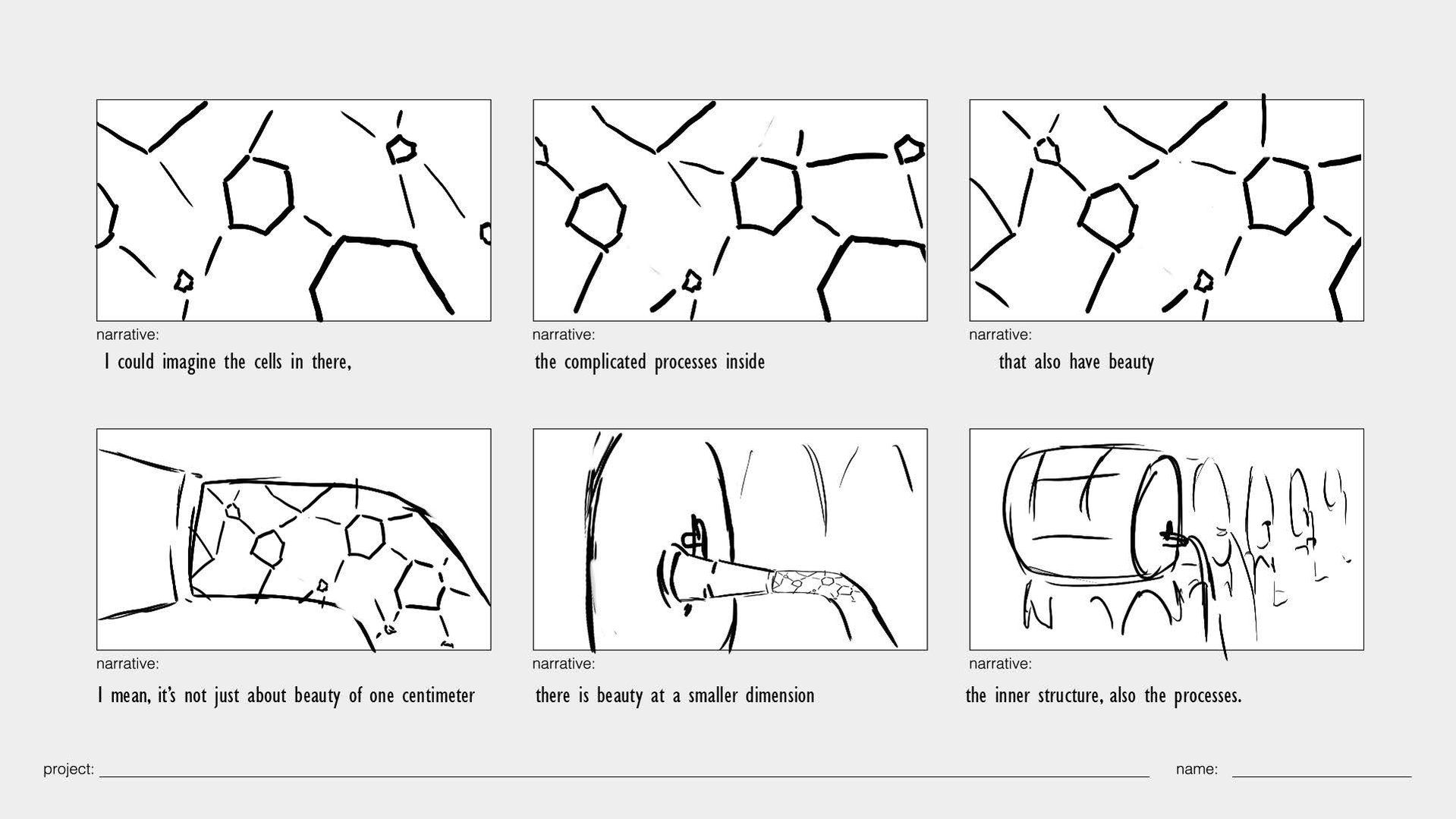 narrative:
I could imagine the cells in there,

narrative:
the complicated processes inside

narrative:
that also have beauty

narrative:
I mean, it's not just about beauty of one centimeter

narrative:
there is beauty at a smaller dimension

narrative:
the inner structure, also the processes.

project:

name: