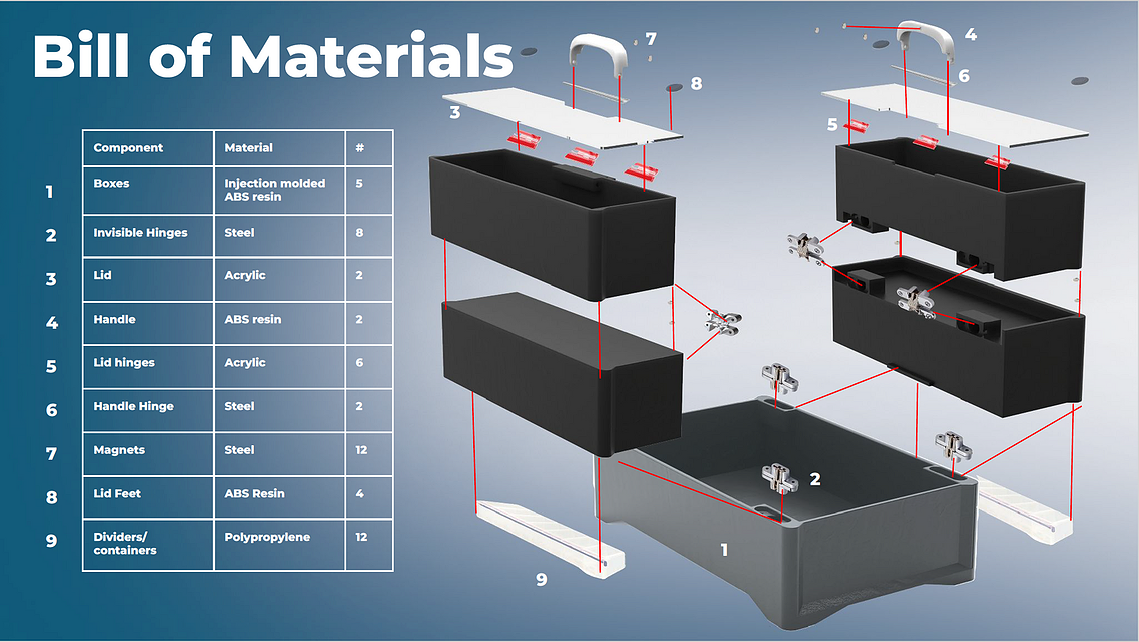 Bill of Materials

| | Component | Material | # |
|---|---|---|---|
| 1 | Boxes | Injection molded ABS resin | 5 |
| 2 | Invisible Hinges | Steel | 8 |
| 3 | Lid | Acrylic | 2 |
| 4 | Handle | ABS resin | 2 |
| 5 | Lid hinges | Acrylic | 6 |
| 6 | Handle Hinge | Steel | 2 |
| 7 | Magnets | Steel | 12 |
| 8 | Lid Feet | ABS Resin | 4 |
| 9 | Dividers/ containers | Polypropylene | 12 |

7
8
3
4
6
5
2
1
9