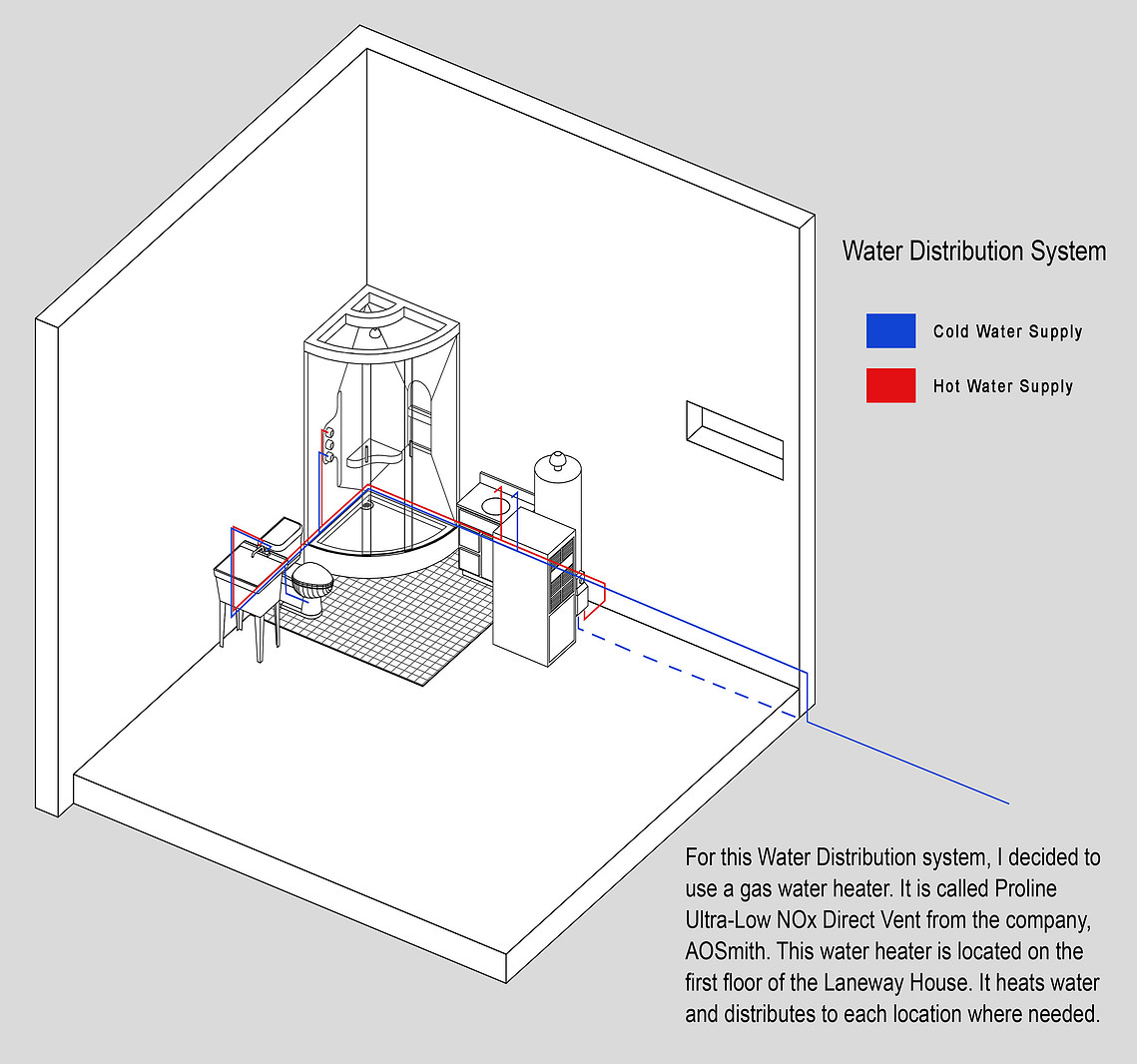 Water Distribution System

Cold Water Supply

Hot Water Supply

For this Water Distribution system, I decided to use a gas water heater. It is called Proline Ultra-Low NOx Direct Vent from the company, AOSmith. This water heater is located on the first floor of the Laneway House. It heats water and distributes to each location where needed.