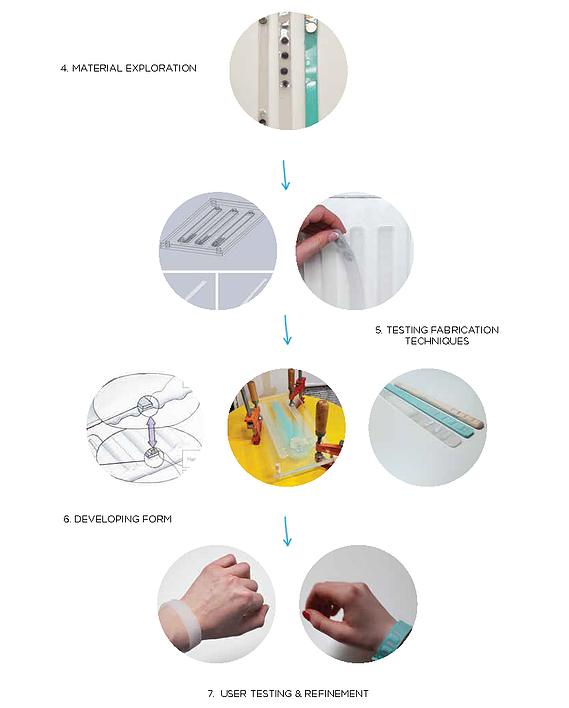 4. MATERIAL EXPLORATION

5. TESTING FABRICATION TECHNIQUES

6. DEVELOPING FORM

7. USER TESTING & REFINEMENT