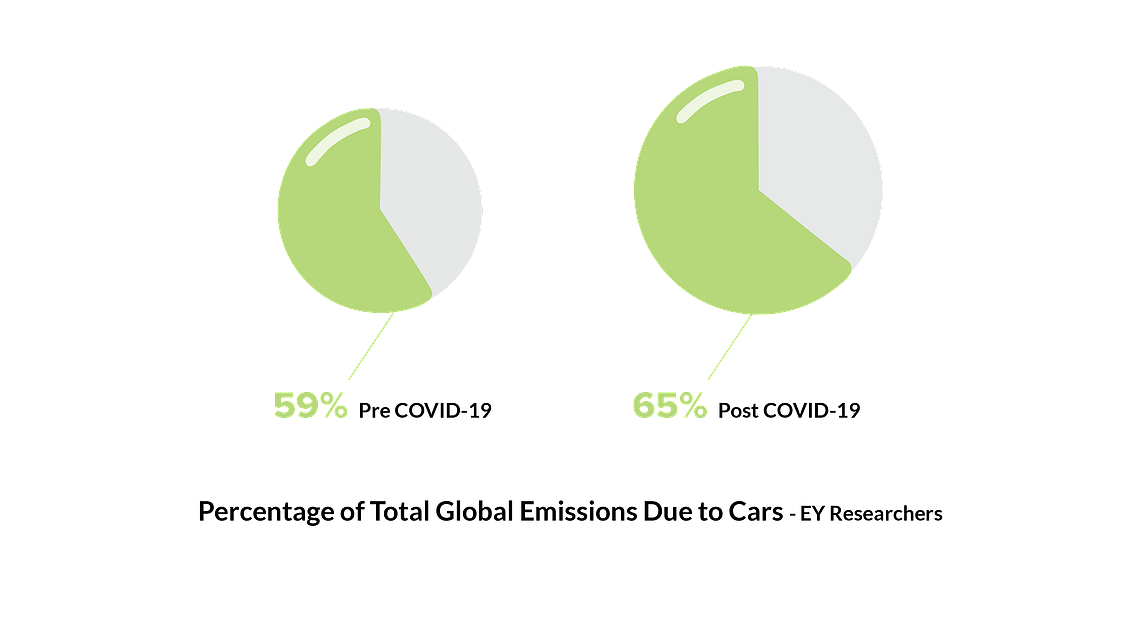 59% Pre COVID-19

65% Post COVID-19

Percentage of Total Global Emissions Due to Cars - EY Researchers