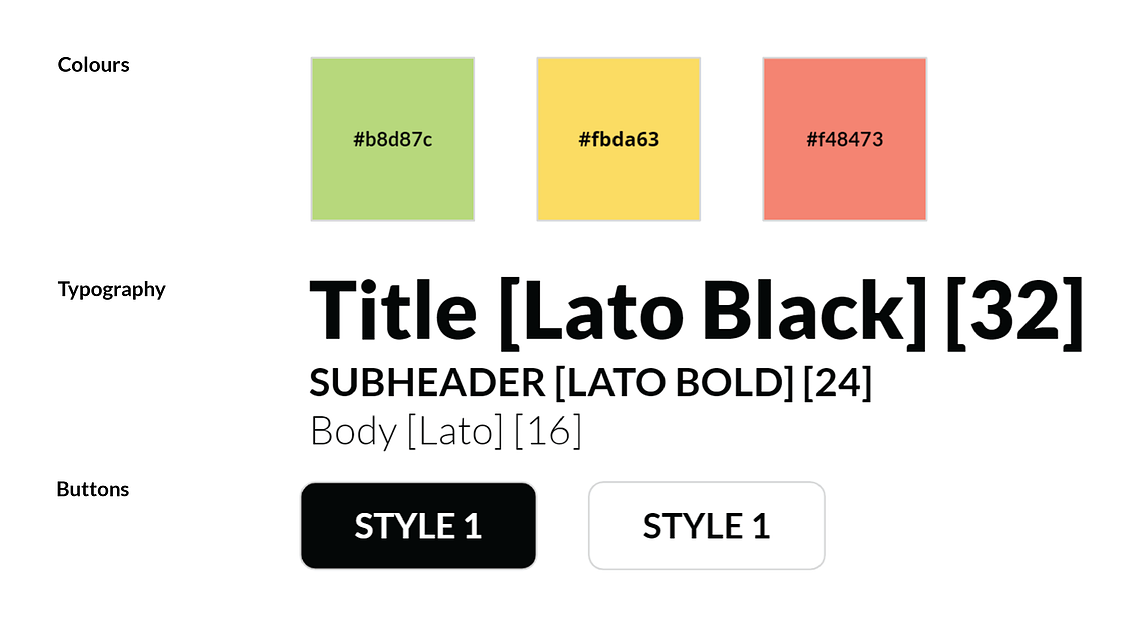 Colours

#b8d87c

#fbda63

#f48473

Typography

Title [Lato Black] [32]

SUBHEADER [LATO BOLD] [24]

Body [Lato] [16]

Buttons

STYLE 1

STYLE 1