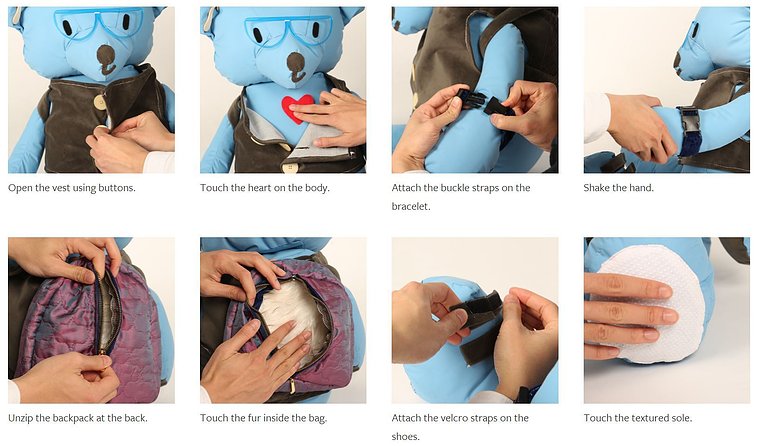 Open the vest using buttons.

Touch the heart on the body.

Attach the buckle straps on the bracelet.

Shake the hand.

Unzip the backpack at the back.

Touch the fur inside the bag.

Attach the velcro straps on the shoes.

Touch the textured sole.