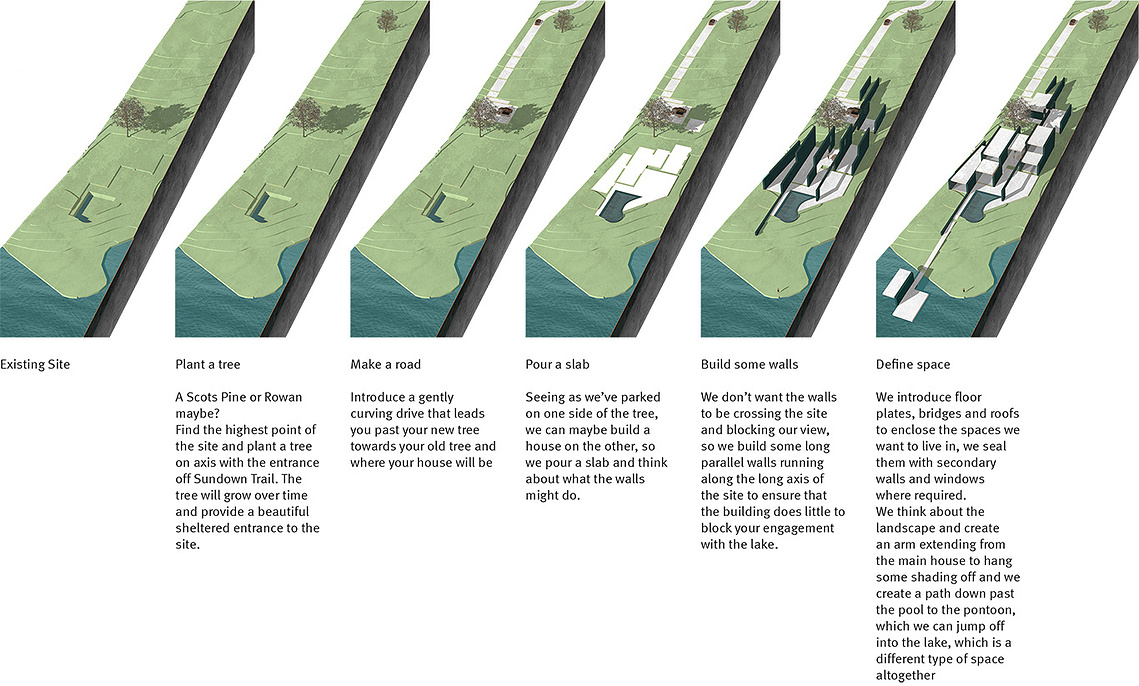 Existing Site

Plant a tree

A Scots Pine or Rowan maybe?
Find the highest point of the site and plant a tree on axis with the entrance off Sundown Trail. The tree will grow over time and provide a beautiful sheltered entrance to the site.

Make a road

Introduce a gently curving drive that leads you past your new tree towards your old tree and where your house will be

Pour a slab

Seeing as we've parked on one side of the tree, we can maybe build a house on the other, so we pour a slab and think about what the walls might do.

Build some walls

We don't want the walls to be crossing the site and blocking our view, so we build some long parallel walls running along the long axis of the site to ensure that the building does little to block your engagement with the lake.

Define space

We introduce floor plates, bridges and roofs to enclose the spaces we want to live in, we seal them with secondary walls and windows where required.
We think about the landscape and create an arm extending from the main house to hang some shading off and we create a path down past the pool to the pontoon, which we can jump off into the lake, which is a different type of space altogether