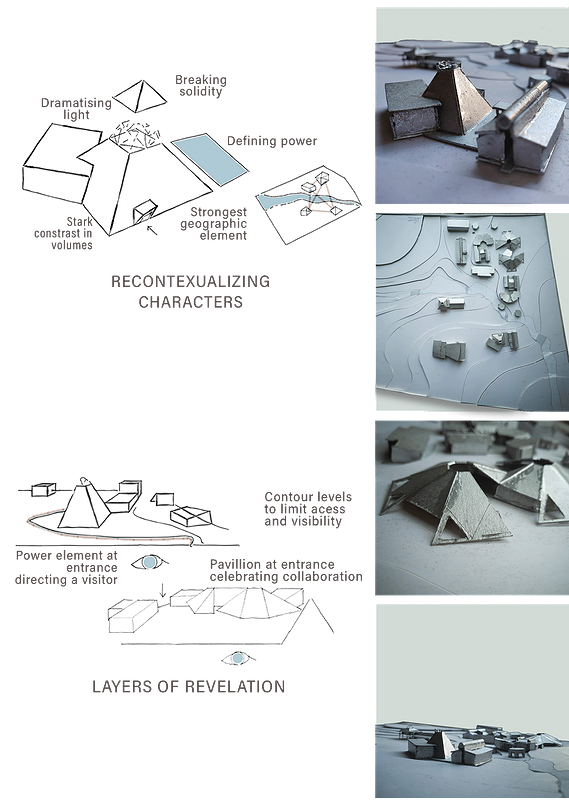 Breaking solidity

Dramatising light

Defining power

Stark constrast in volumes

Strongest geographic element

RECONTEXUALIZING CHARACTERS

Contour levels to limit acess and visibility

Power element at entrance directing a visitor

Pavillion at entrance celebrating collaboration

LAYERS OF REVELATION