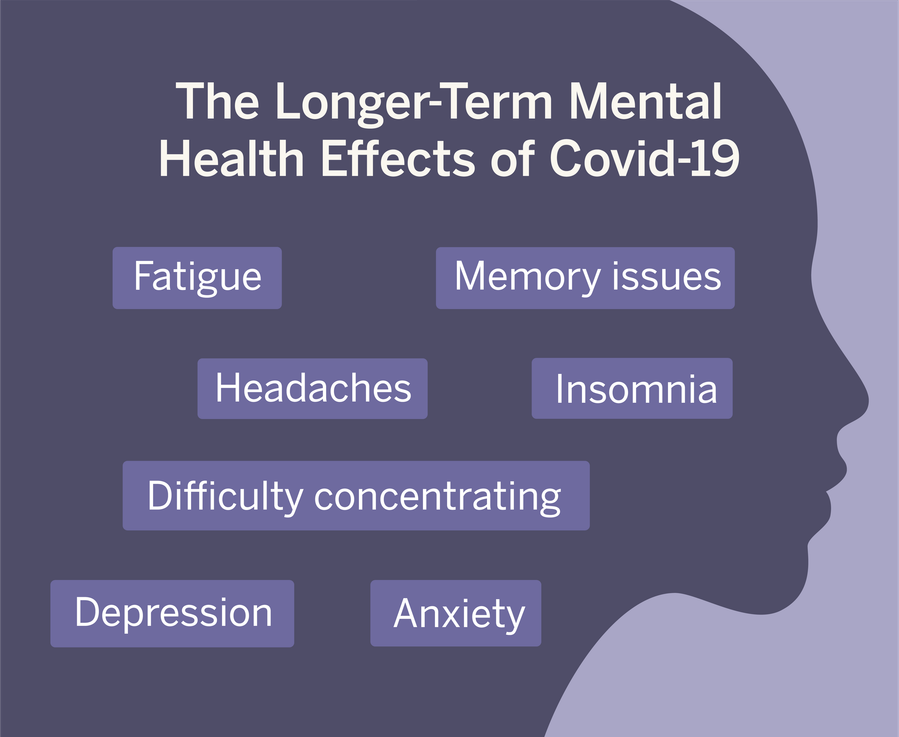 The Longer-Term Mental Health Effects of Covid-19

Fatigue

Memory issues

Headaches

Insomnia

Difficulty concentrating

Depression

Anxiety