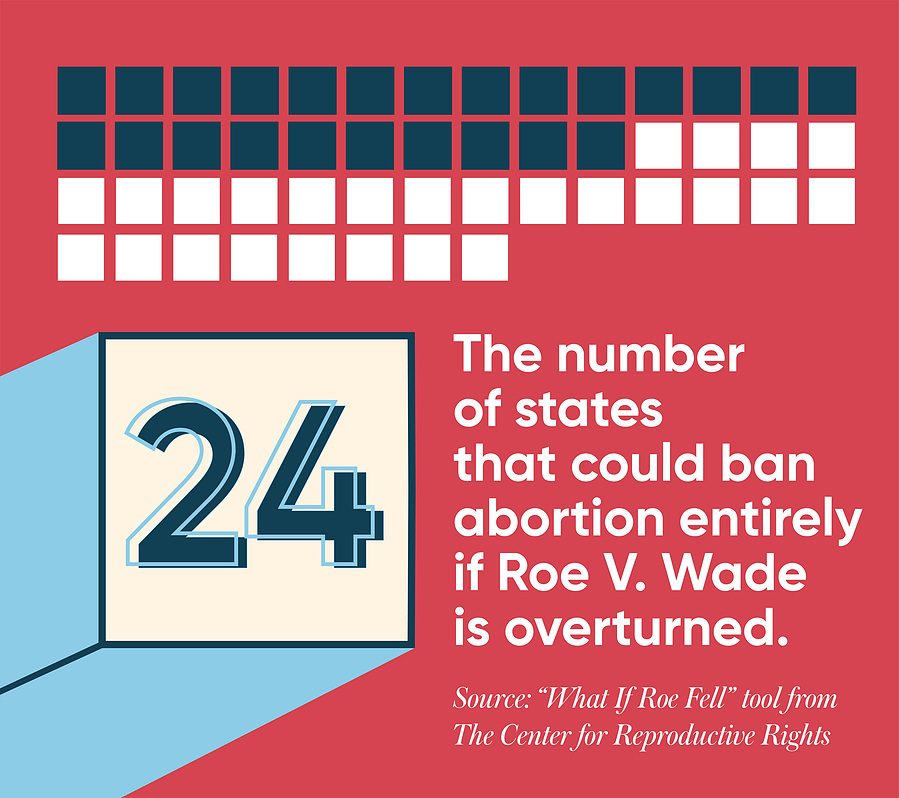 24

The number of states that could ban abortion entirely if Roe V. Wade is overturned.

Source: “What If Roe Fell” tool from The Center for Reproductive Rights