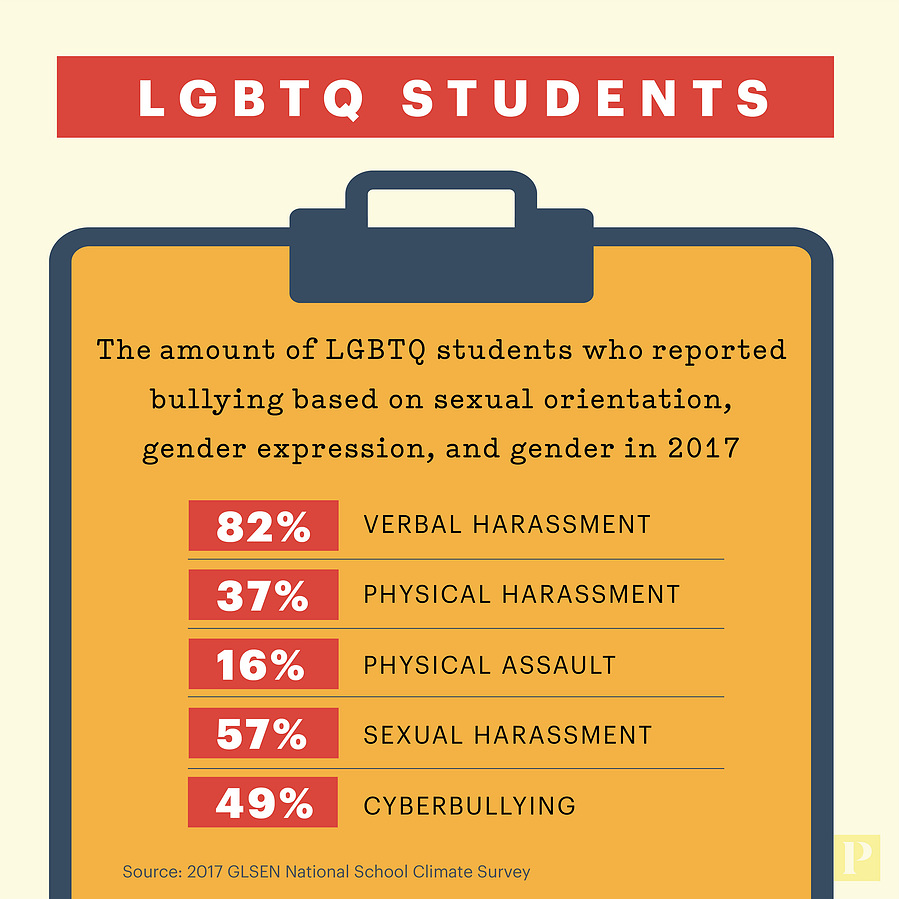 LGBTQ STUDENTS

The amount of LGBTQ students who reported bullying based on sexual orientation, gender expression, and gender in 2017

82% VERBAL HARASSMENT

37% PHYSICAL HARASSMENT

16% PHYSICAL ASSAULT

57% SEXUAL HARASSMENT

49% CYBERBULLYING

Source: 2017 GLSEN National School Climate Survey

P