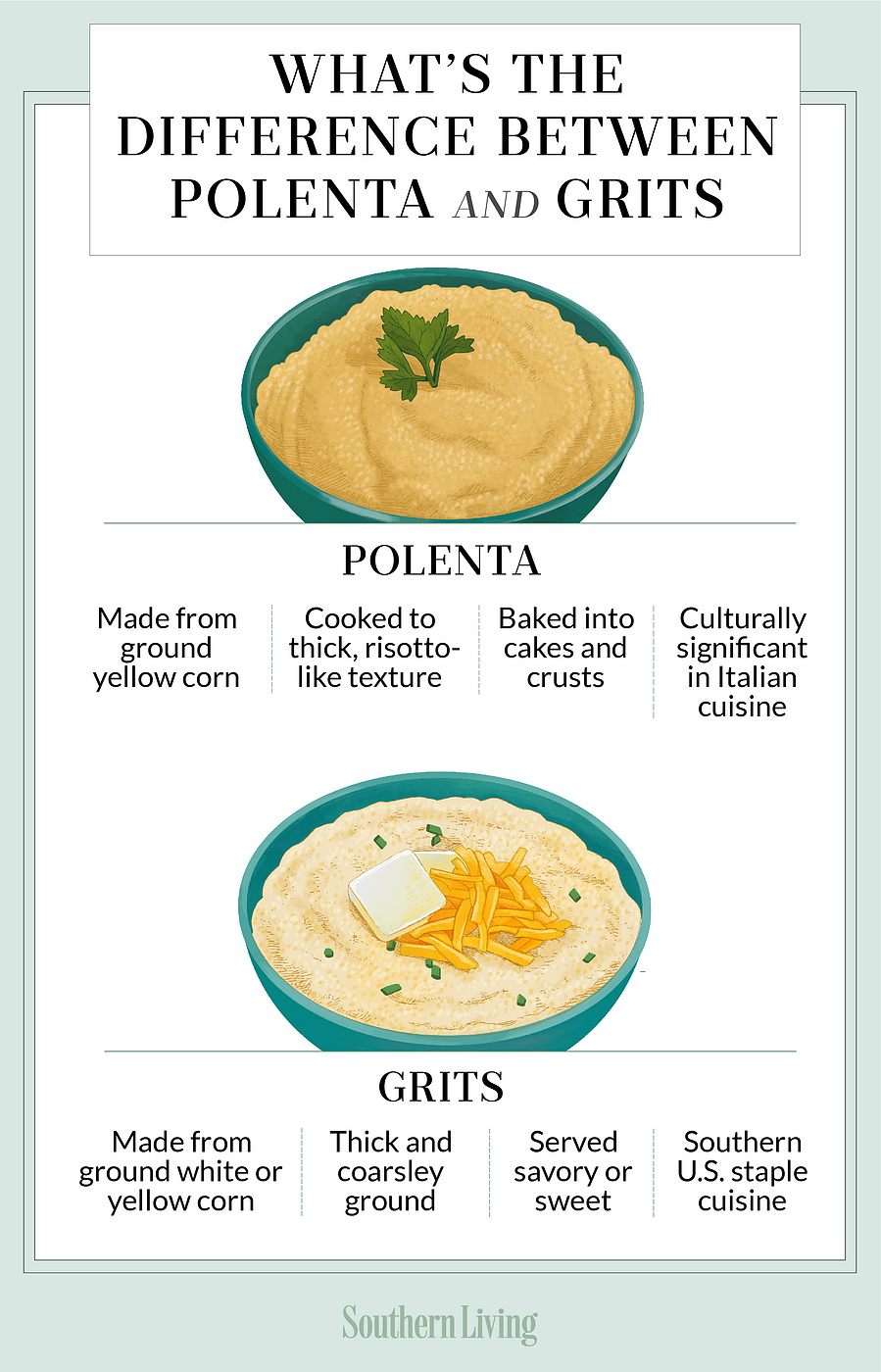 WHAT'S THE DIFFERENCE BETWEEN POLENTA AND GRITS

POLENTA

Made from ground yellow corn

Cooked to thick, risotto-like texture

Baked into cakes and crusts

Culturally significant in Italian cuisine

GRITS

Made from ground white or yellow corn

Thick and coarsley ground

Served savory or sweet

Southern U.S. staple cuisine

Southern Living