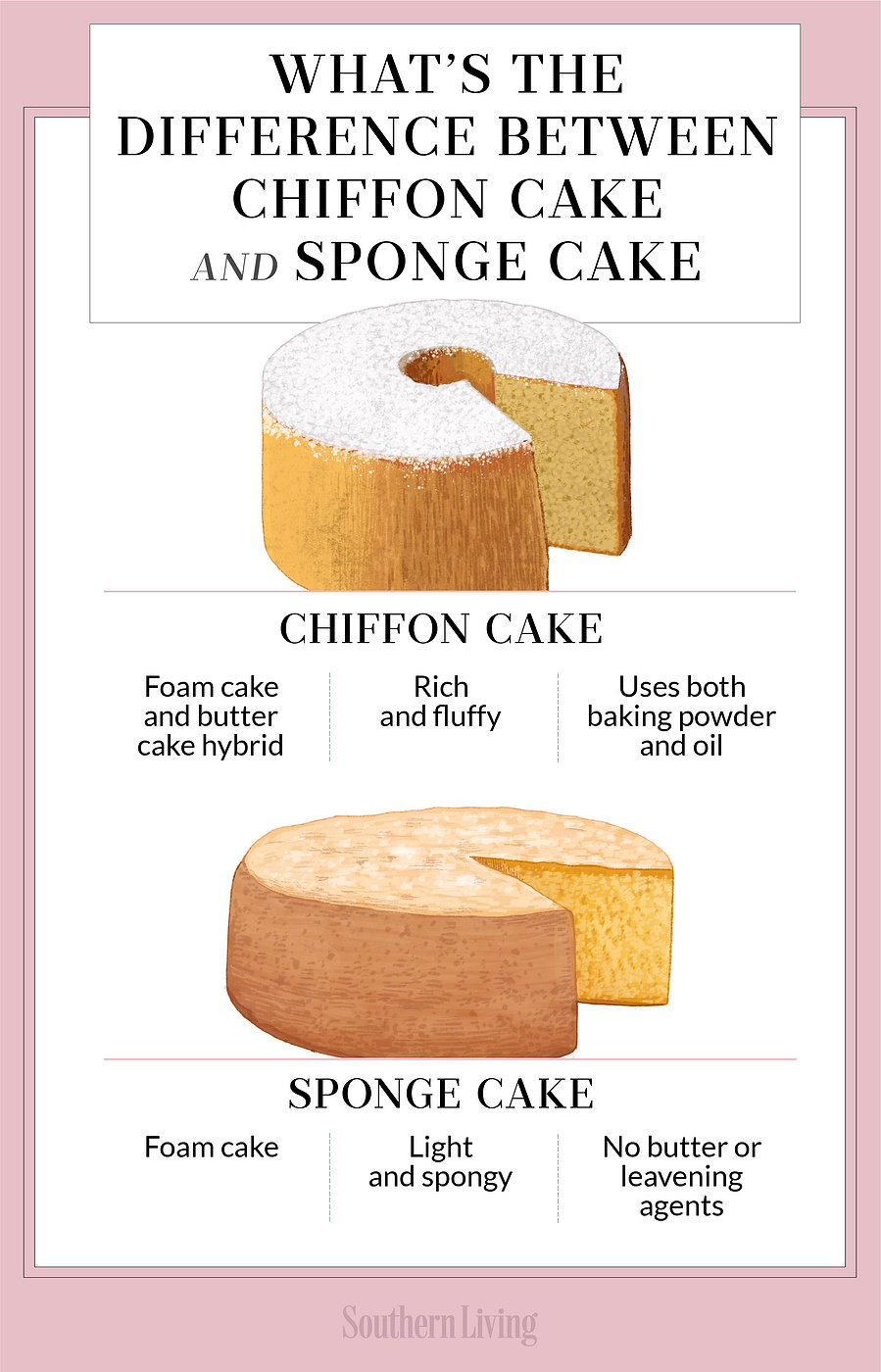 WHAT'S THE DIFFERENCE BETWEEN CHIFFON CAKE AND SPONGE CAKE

CHIFFON CAKE

Foam cake and butter cake hybrid

Rich and fluffy

Uses both baking powder and oil

SPONGE CAKE

Foam cake

Light and spongy

No butter or leavening agents

Southern Living