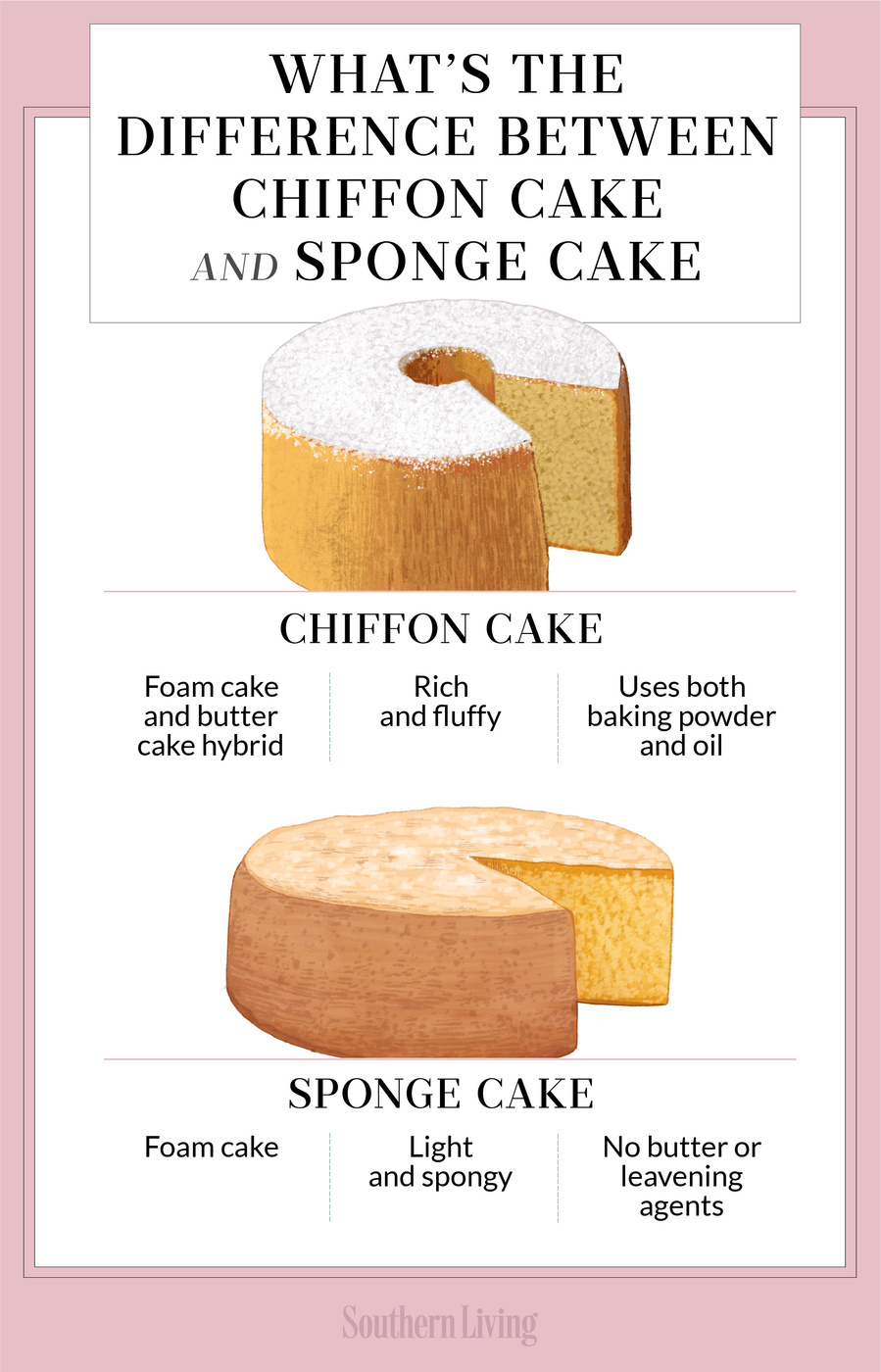 WHAT'S THE DIFFERENCE BETWEEN CHIFFON CAKE AND SPONGE CAKE

CHIFFON CAKE

Foam cake and butter cake hybrid

Rich and fluffy

Uses both baking powder and oil

SPONGE CAKE

Foam cake

Light and spongy

No butter or leavening agents

Southern Living