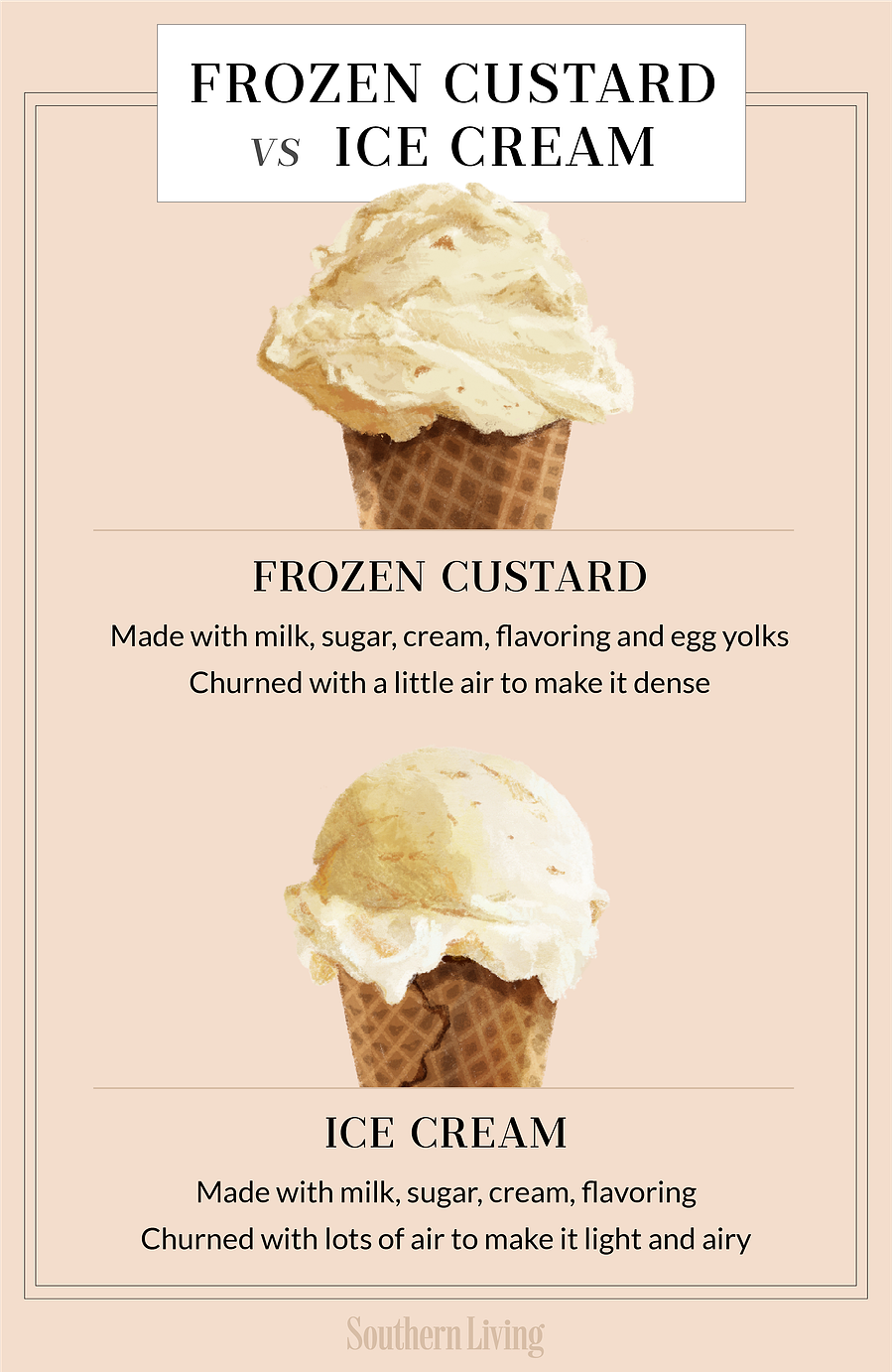 FROZEN CUSTARD
vs ICE CREAM

FROZEN CUSTARD

Made with milk, sugar, cream, flavoring and egg yolks
Churned with a little air to make it dense

ICE CREAM

Made with milk, sugar, cream, flavoring
Churned with lots of air to make it light and airy

Southern Living