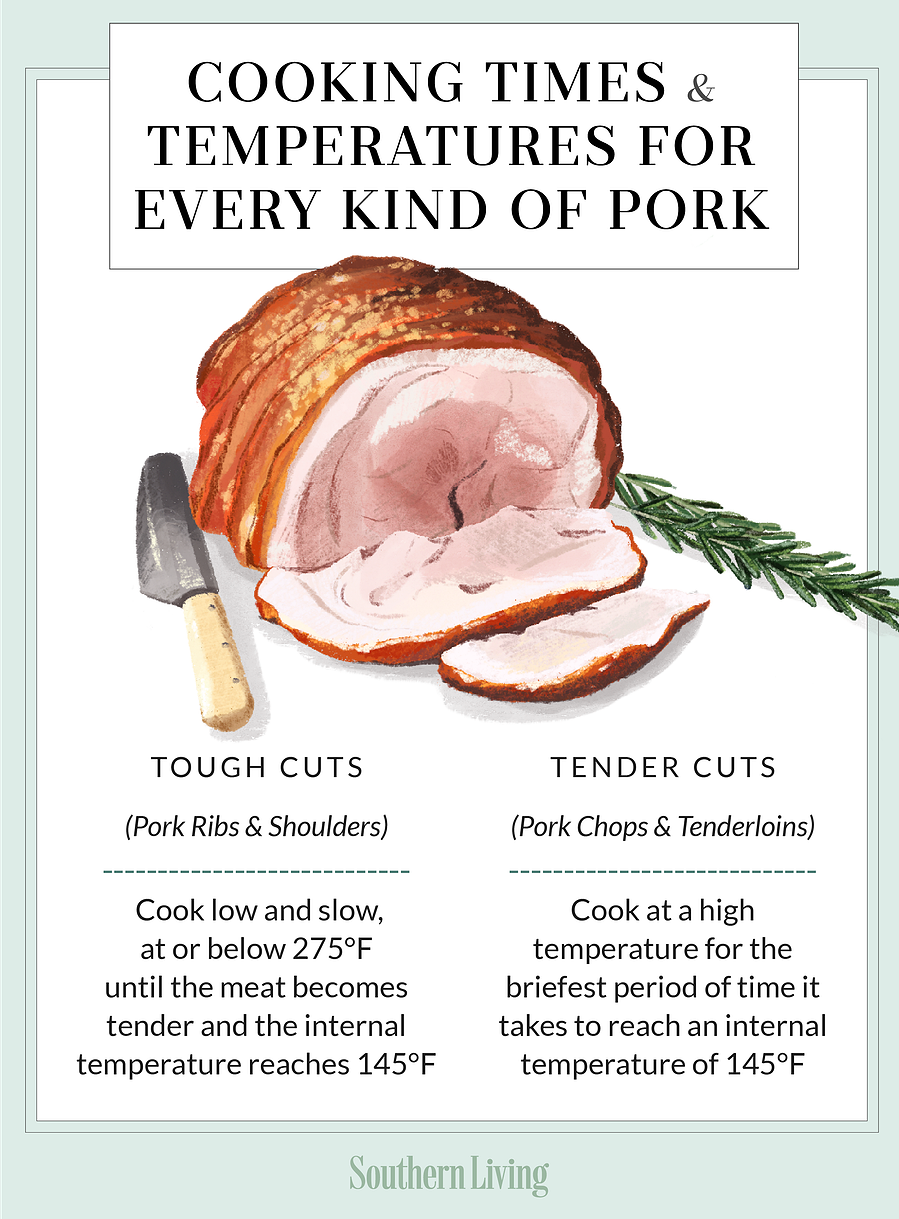 COOKING TIMES & TEMPERATURES FOR EVERY KIND OF PORK

TOUGH CUTS

(Pork Ribs & Shoulders)

Cook low and slow, at or below 275°F until the meat becomes tender and the internal temperature reaches 145°F

TENDER CUTS

(Pork Chops & Tenderloins)

Cook at a high temperature for the briefest period of time it takes to reach an internal temperature of 145°F

Southern Living