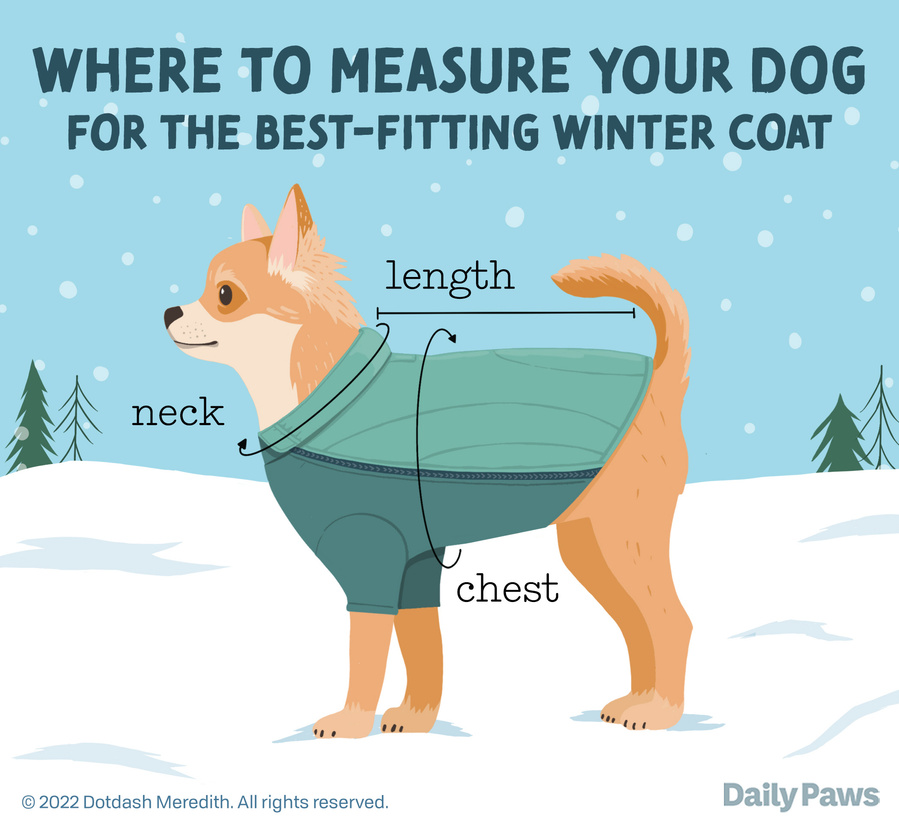 WHERE TO MEASURE YOUR DOG
FOR THE BEST-FITTING WINTER COAT

length

neck

chest

© 2022 Dotdash Meredith. All rights reserved.

Daily Paws