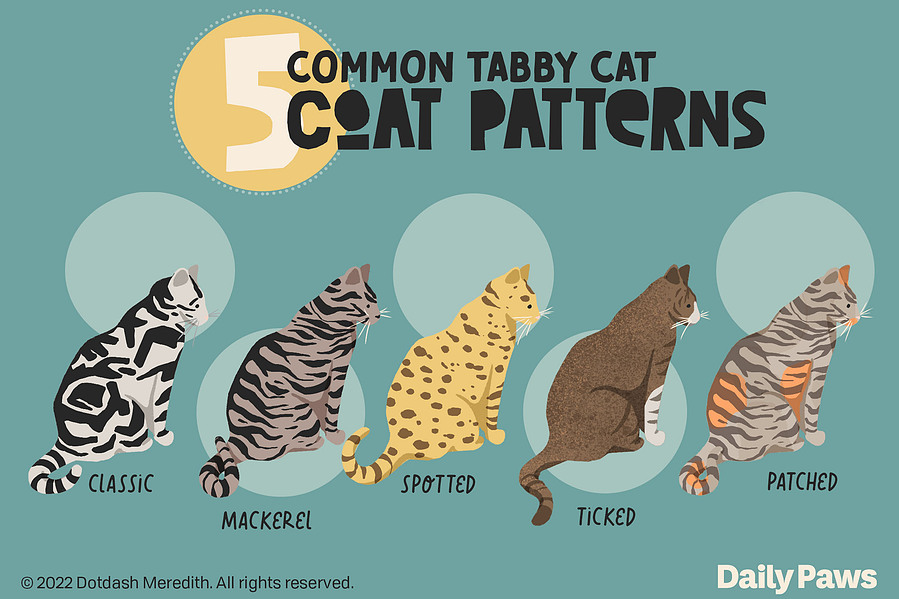 5 COMMON TABBY CAT COAT PATTERNS

CLASSIC

MACKEREL

SPOTTED

TICKED

PATCHED

© 2022 Dotdash Meredith. All rights reserved.

Daily Paws