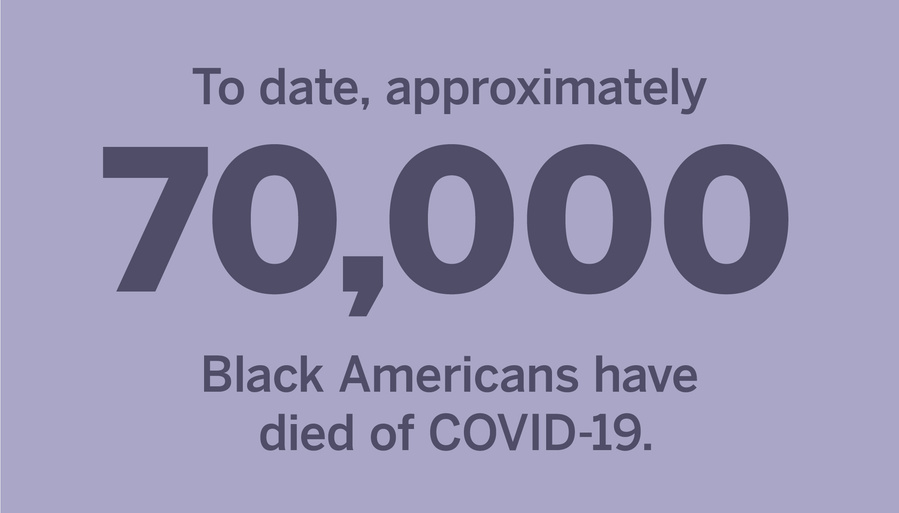 To date, approximately

70,000

Black Americans have died of COVID-19.