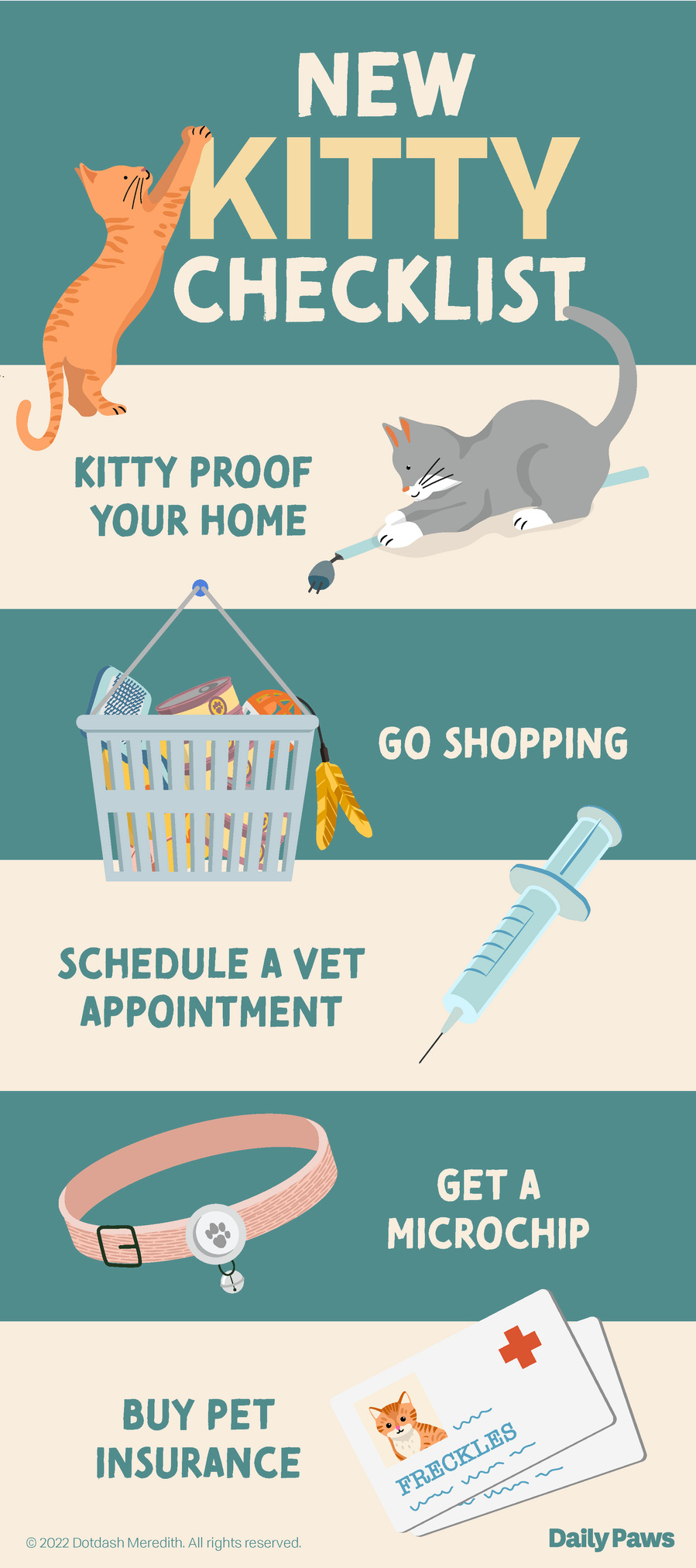 NEW
KITTY
CHECKLIST

KITTY PROOF YOUR HOME

GO SHOPPING

SCHEDULE A VET APPOINTMENT

GET A MICROCHIP

BUY PET INSURANCE

FRECKLES

© 2022 Dotdash Meredith. All rights reserved.

Daily Paws