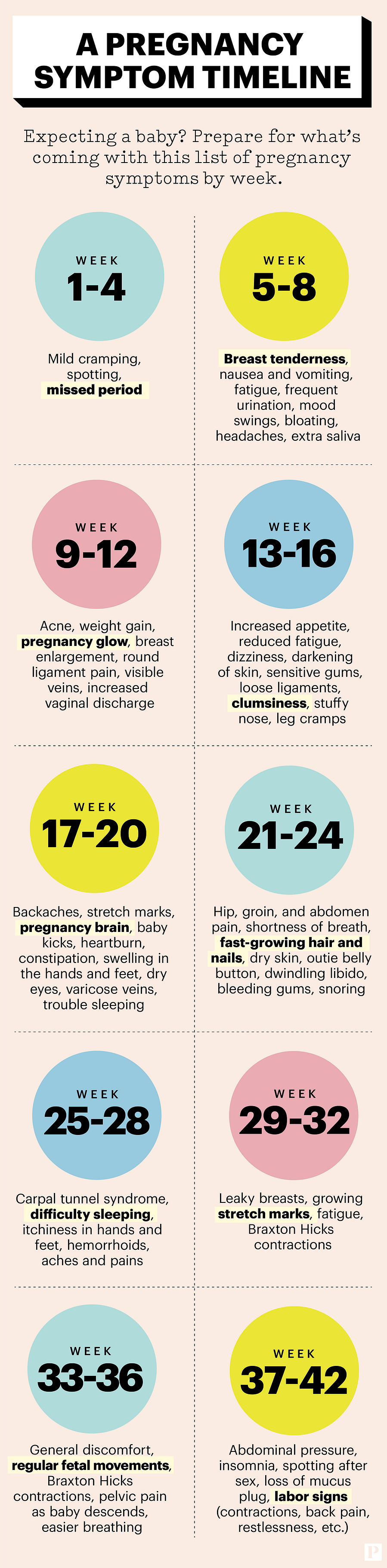 A PREGNANCY SYMPTOM TIMELINE

Expecting a baby? Prepare for what's coming with this list of pregnancy symptoms by week.

WEEK
1-4

Mild cramping, spotting, missed period

WEEK
5-8

Breast tenderness, nausea and vomiting, fatigue, frequent urination, mood swings, bloating, headaches, extra saliva

WEEK
9-12

Acne, weight gain, pregnancy glow, breast enlargement, round ligament pain, visible veins, increased vaginal discharge

WEEK
13-16

Increased appetite, reduced fatigue, dizziness, darkening of skin, sensitive gums, loose ligaments, clumsiness, stuffy nose, leg cramps

WEEK
17-20

Backaches, stretch marks, pregnancy brain, baby kicks, heartburn, constipation, swelling in the hands and feet, dry eyes, varicose veins, trouble sleeping

WEEK
21-24

Hip, groin, and abdomen pain, shortness of breath, fast-growing hair and nails, dry skin, outie belly button, dwindling libido, bleeding gums, snoring

WEEK
25-28

Carpal tunnel syndrome, difficulty sleeping, itchiness in hands and feet, hemorrhoids, aches and pains

WEEK
29-32

Leaky breasts, growing stretch marks, fatigue, Braxton Hicks contractions

WEEK
33-36

General discomfort, regular fetal movements, Braxton Hicks contractions, pelvic pain as baby descends, easier breathing

WEEK
37-42

Abdominal pressure, insomnia, spotting after sex, loss of mucus plug, labor signs (contractions, back pain, restlessness, etc.)

P