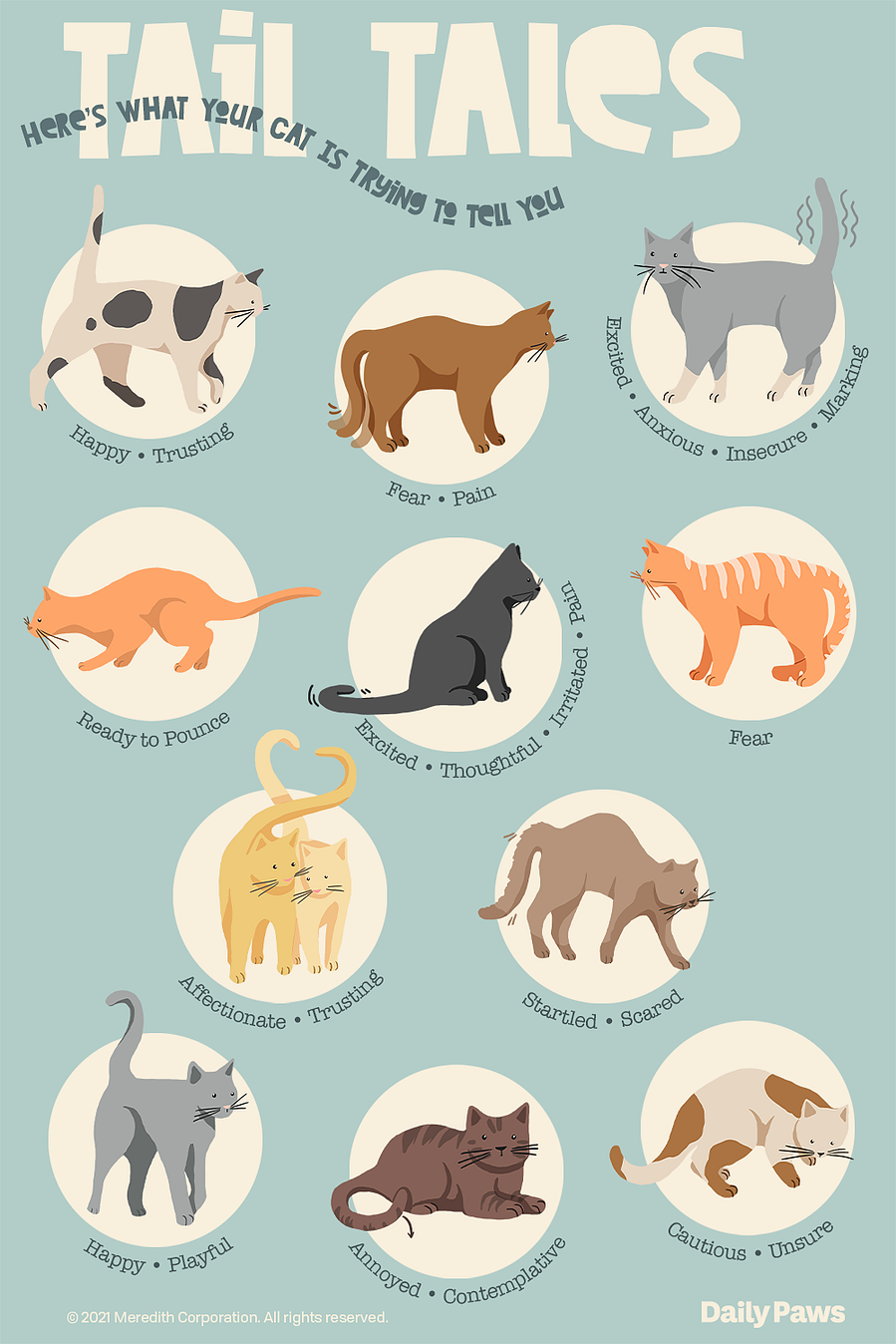 TAIL TALES

HERE'S WHAT YOUR CAT IS TRYING TO TELL YOU

Happy • Trusting

Fear • Pain

Excited • Anxious • Insecure • Marking

Ready to Pounce

Excited • Thoughtful • Irritated • Pain

Fear

Affectionate • Trusting

Startled • Scared

Happy • Playful

Annoyed • Contemplative

Cautious • Unsure

© 2021 Meredith Corporation. All rights reserved.

Daily Paws