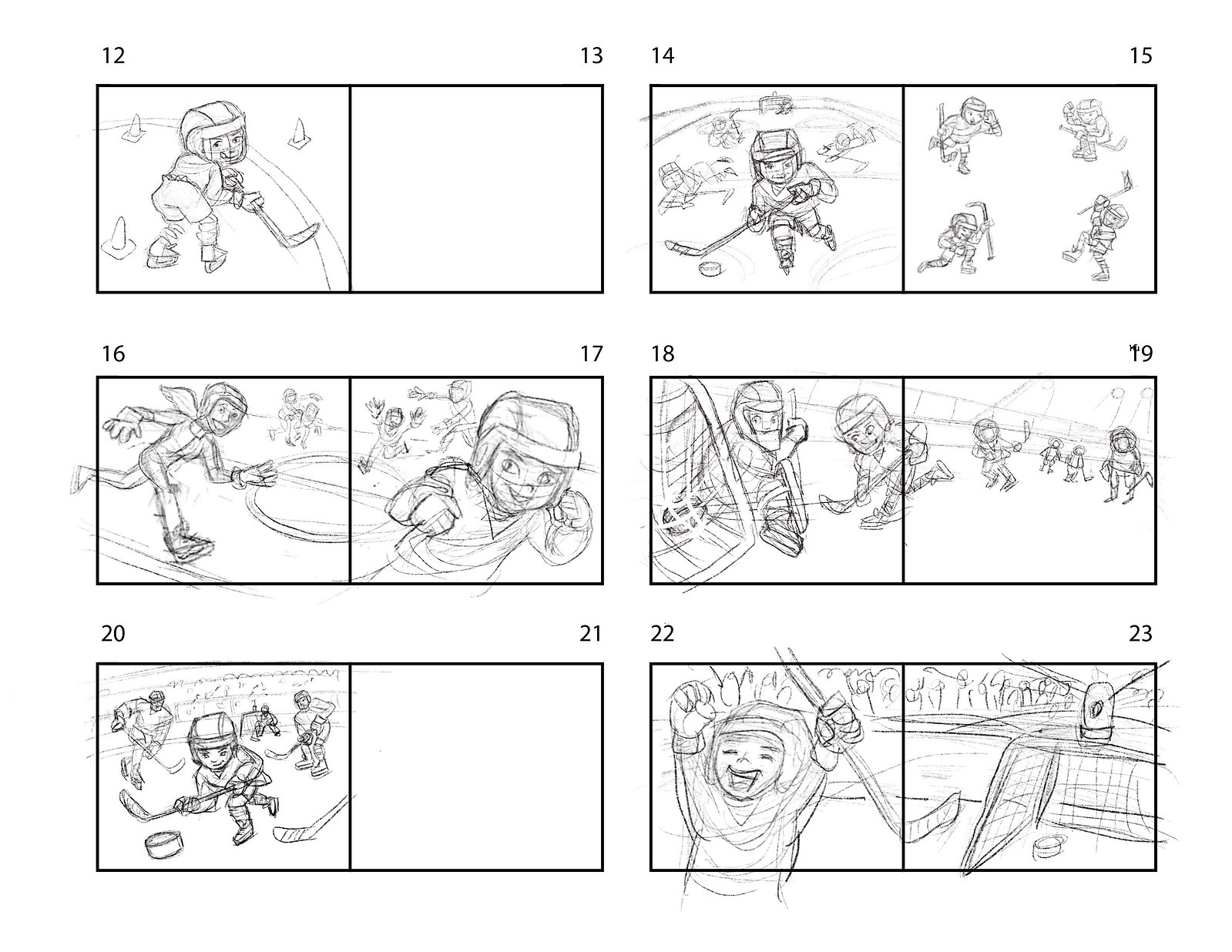 12

13

14

15

16

17

18

19

20

21

22

23