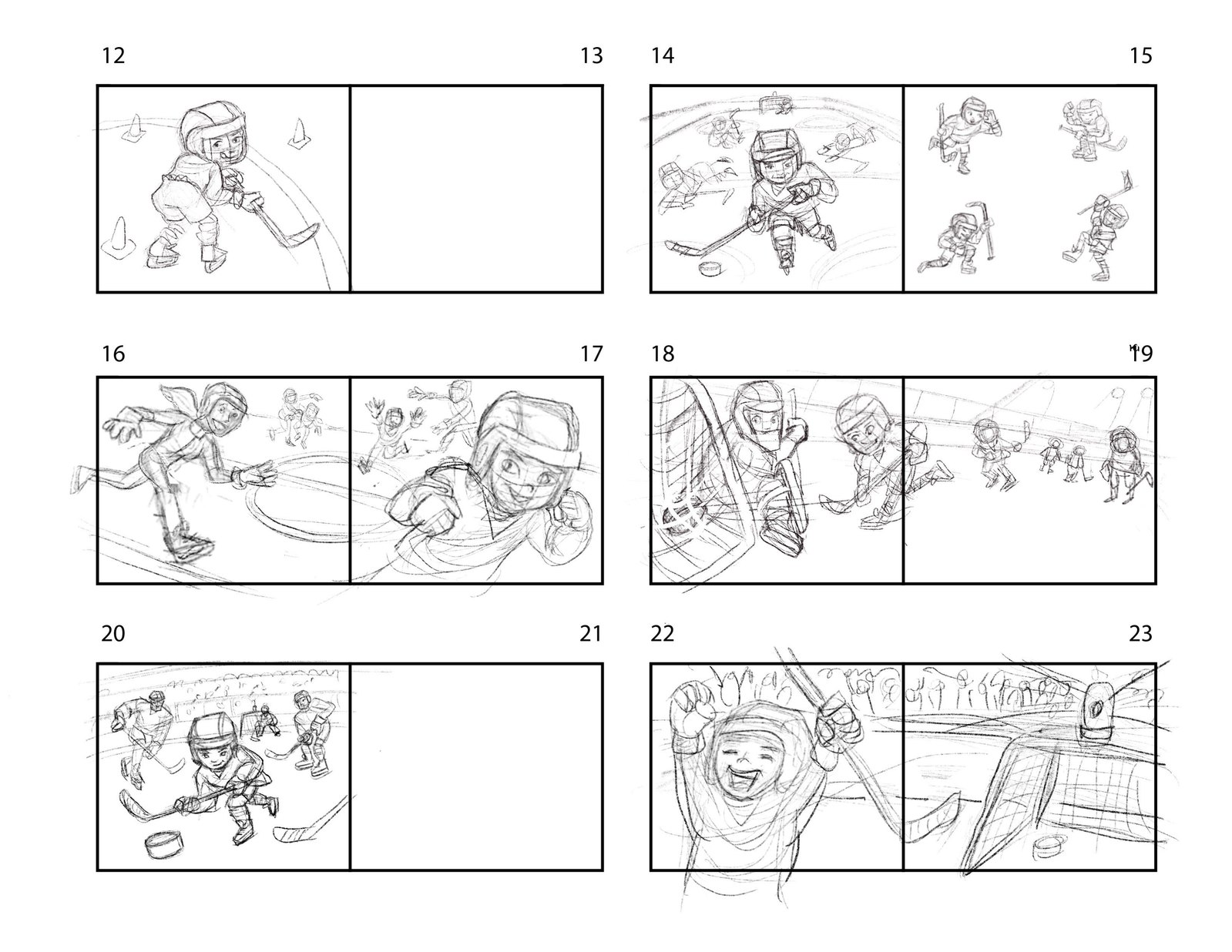 12

13

14

15

16

17

18

19

20

21

22

23