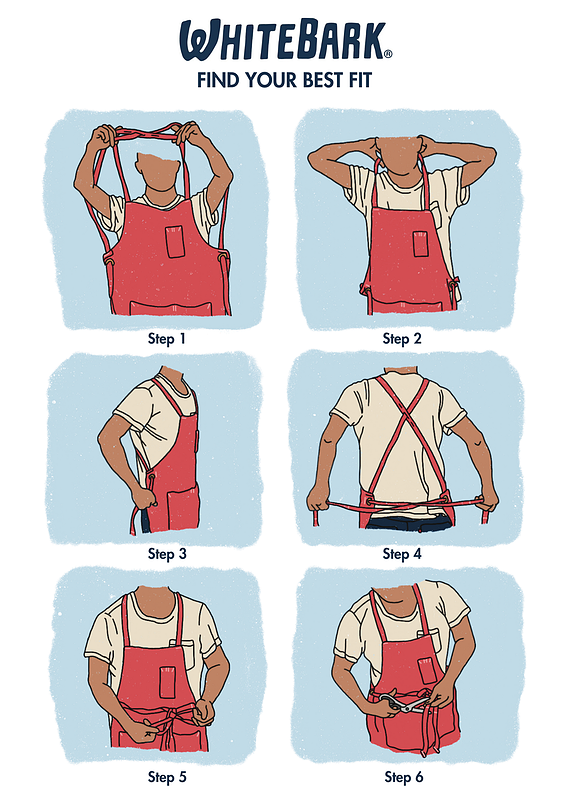 WHITEBARK®
FIND YOUR BEST FIT

Step 1

Step 2

Step 3

Step 4

Step 5

Step 6