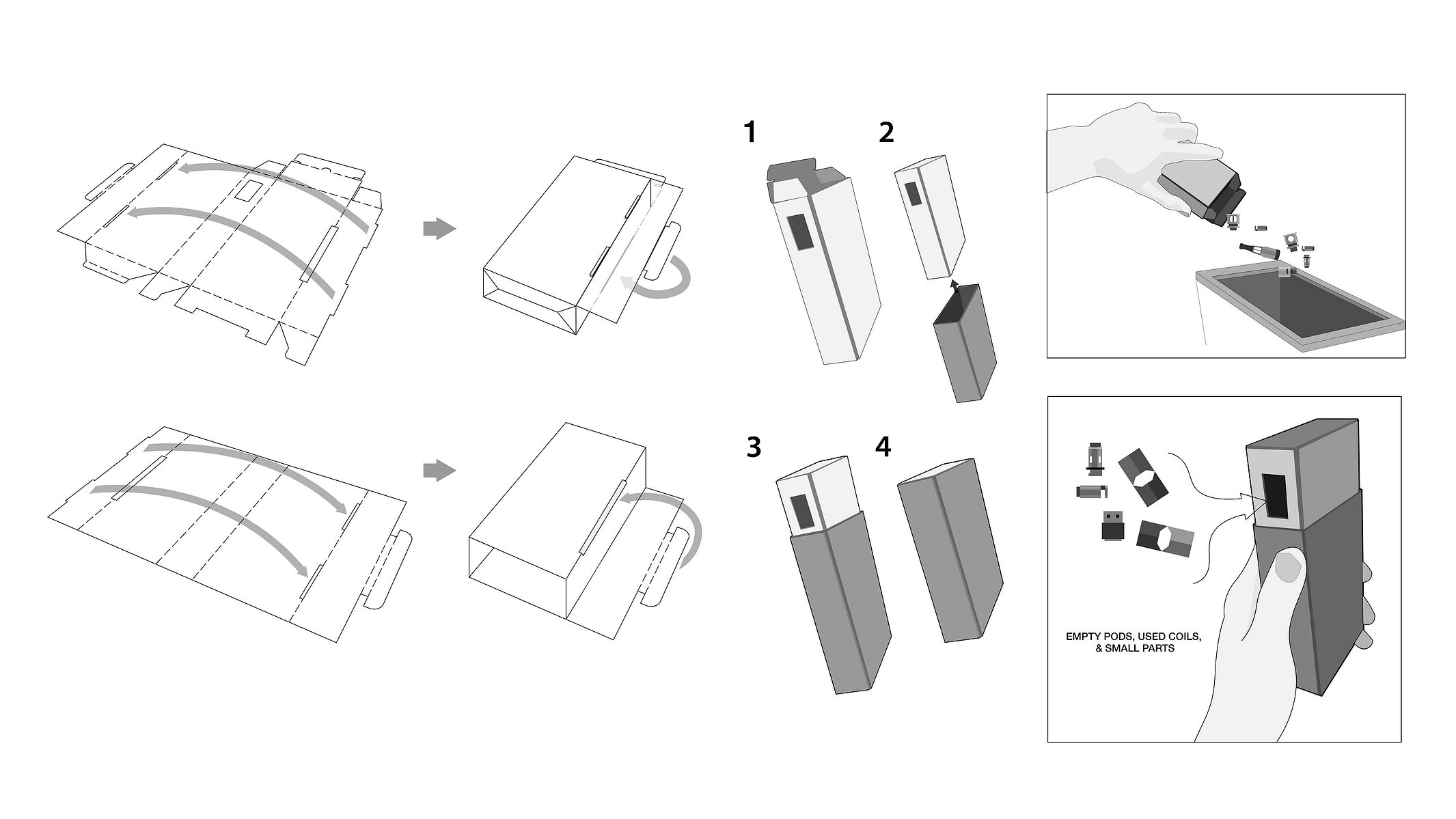 1

2

3

4

EMPTY PODS, USED COILS, & SMALL PARTS