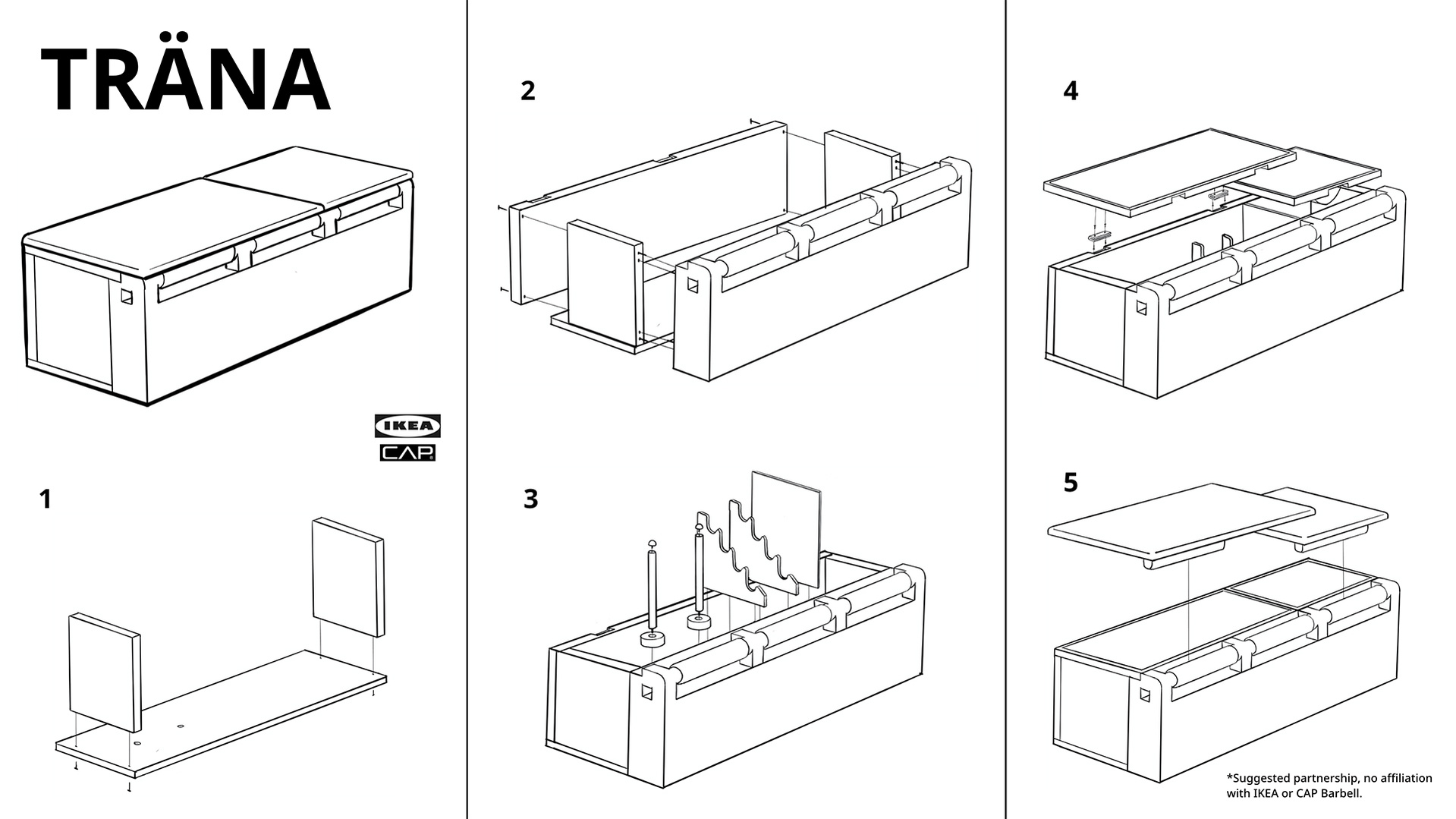 TRÄNA

IKEA

CAP

1

2

3

4

5

*Suggested partnership, no affiliation with IKEA or CAP Barbell.