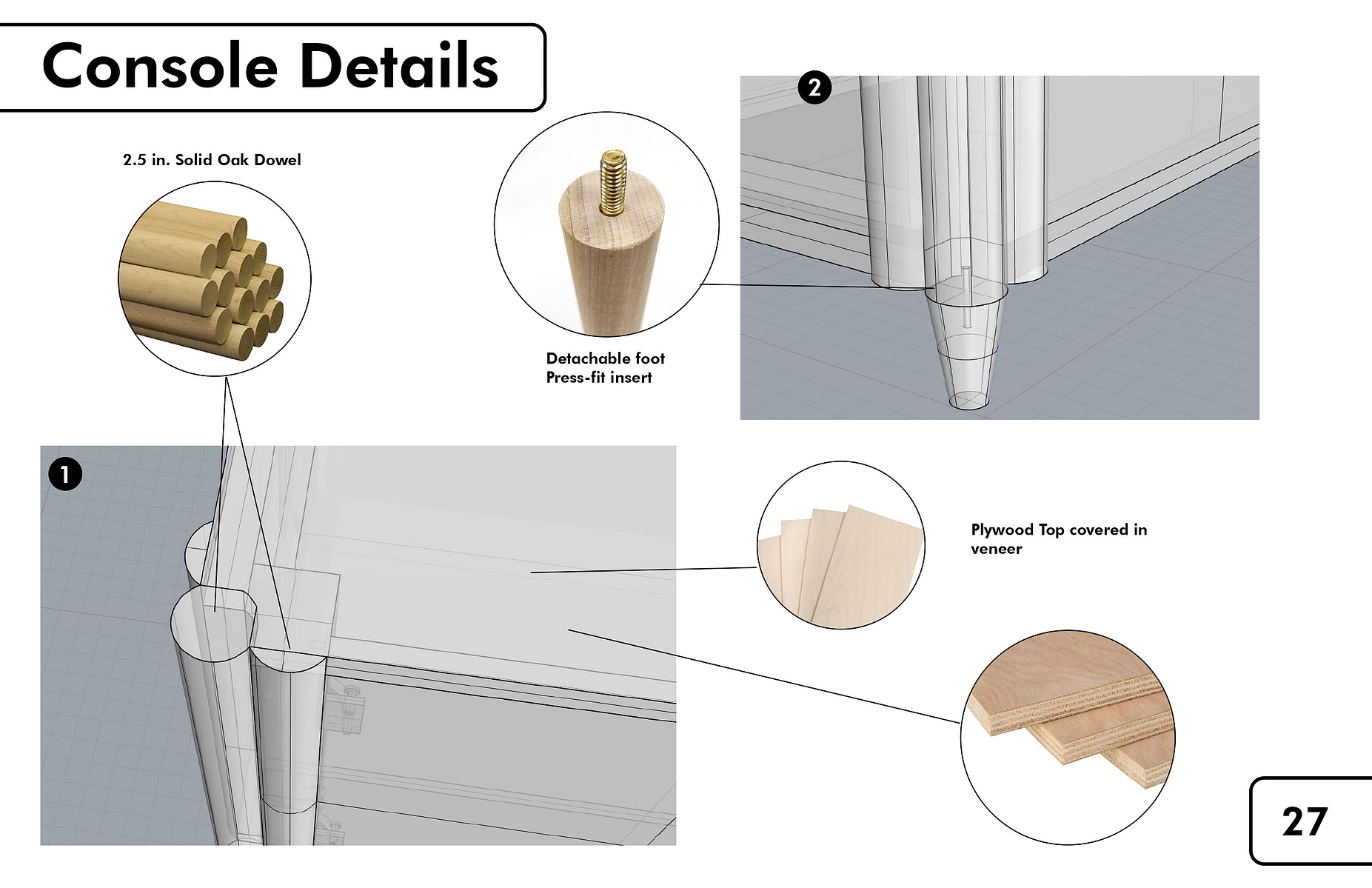 Console Details

2.5 in. Solid Oak Dowel

2

Detachable foot
Press-fit insert

1

Plywood Top covered in veneer

27