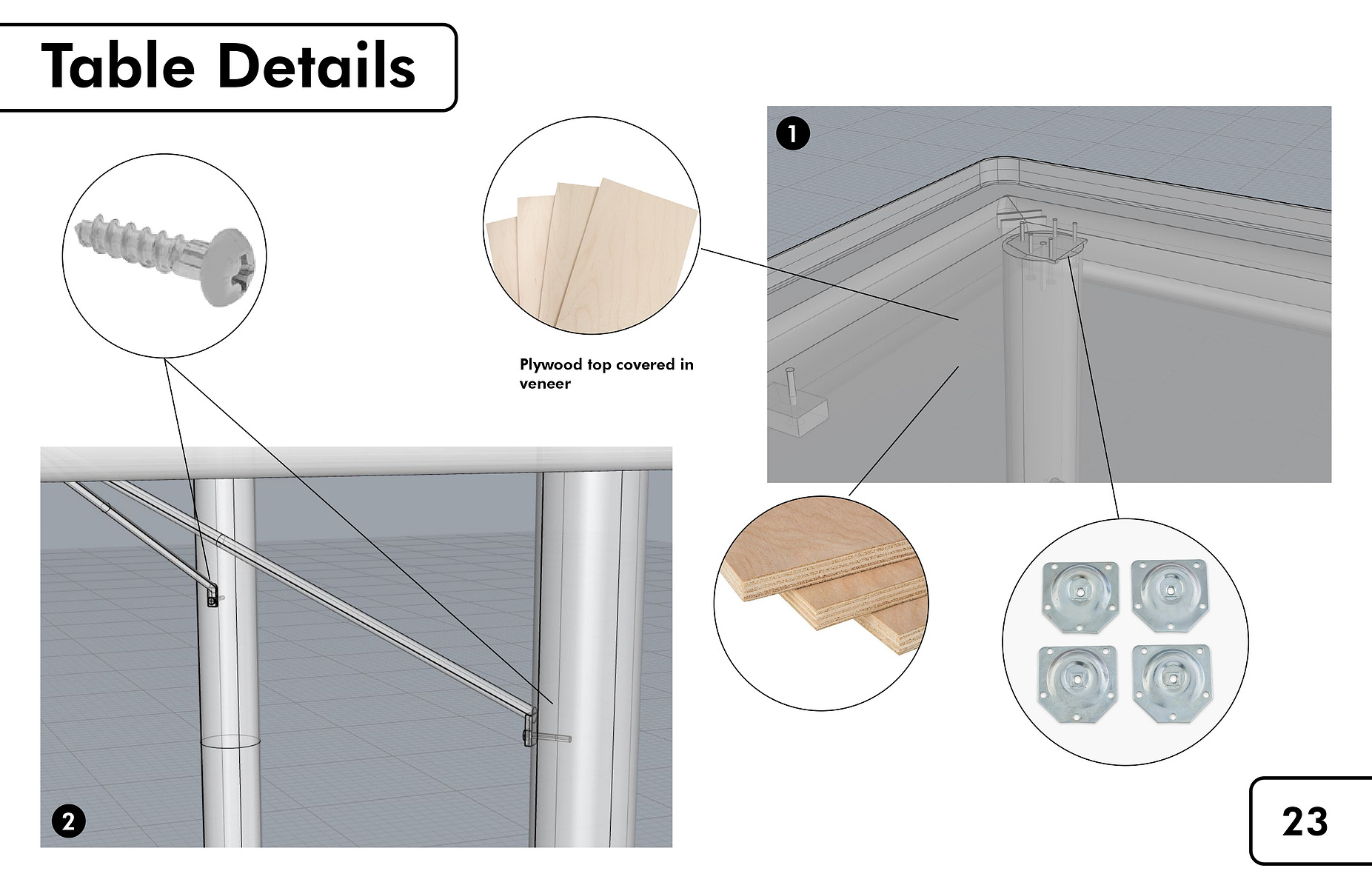 Table Details

1

Plywood top covered in veneer

2

23