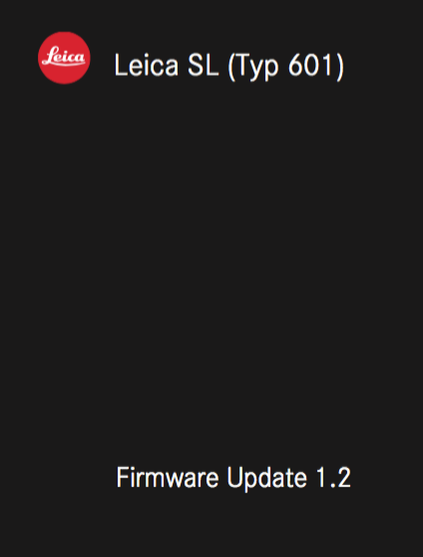 Leica

Leica SL (Typ 601)

Firmware Update 1.2