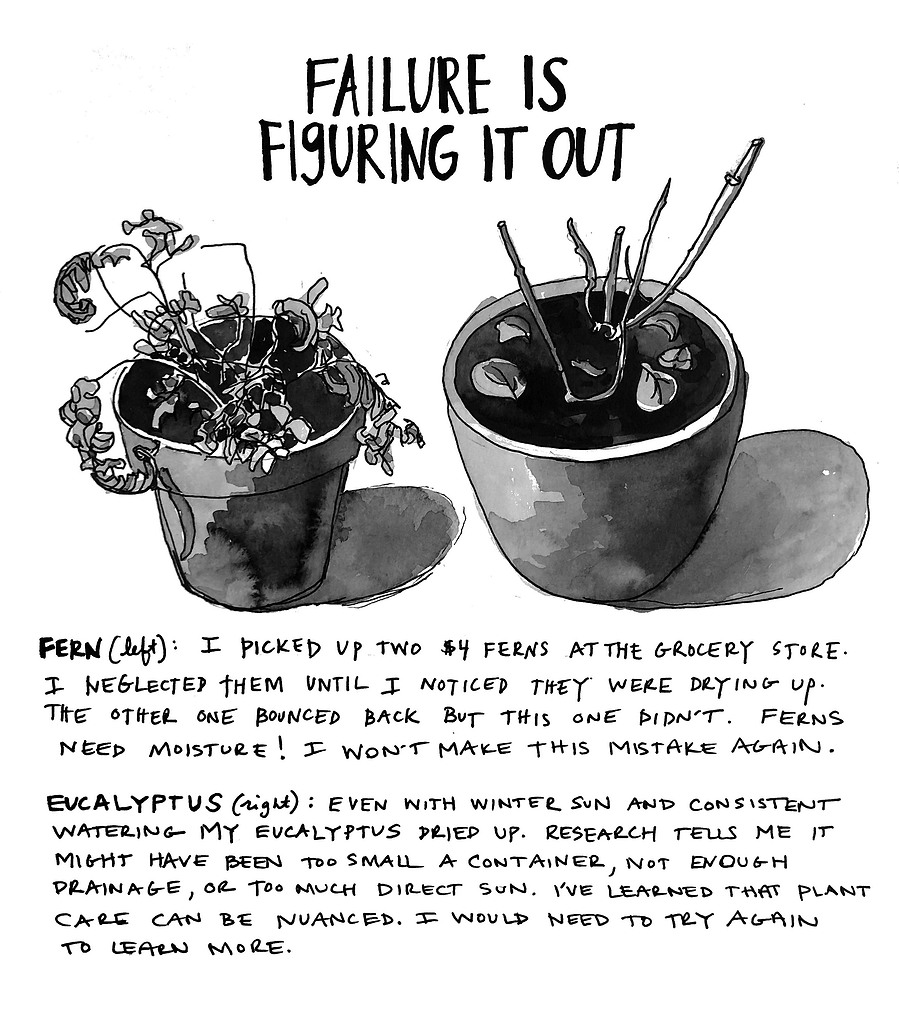 FAILURE IS FIGURING IT OUT

FERN (left): I PICKED UP TWO $4 FERNS AT THE GROCERY STORE. I NEGLECTED THEM UNTIL I NOTICED THEY WERE DRYING UP. THE OTHER ONE BOUNCED BACK BUT THIS ONE DIDN'T. FERNS NEED MOISTURE! I WON'T MAKE THIS MISTAKE AGAIN.

EUCALYPTUS (right): EVEN WITH WINTER SUN AND CONSISTENT WATERING MY EUCALYPTUS DRIED UP. RESEARCH TELLS ME IT MIGHT HAVE BEEN TOO SMALL A CONTAINER, NOT ENOUGH DRAINAGE, OR TOO MUCH DIRECT SUN. I'VE LEARNED THAT PLANT CARE CAN BE NUANCED. I WOULD NEED TO TRY AGAIN TO LEARN MORE.