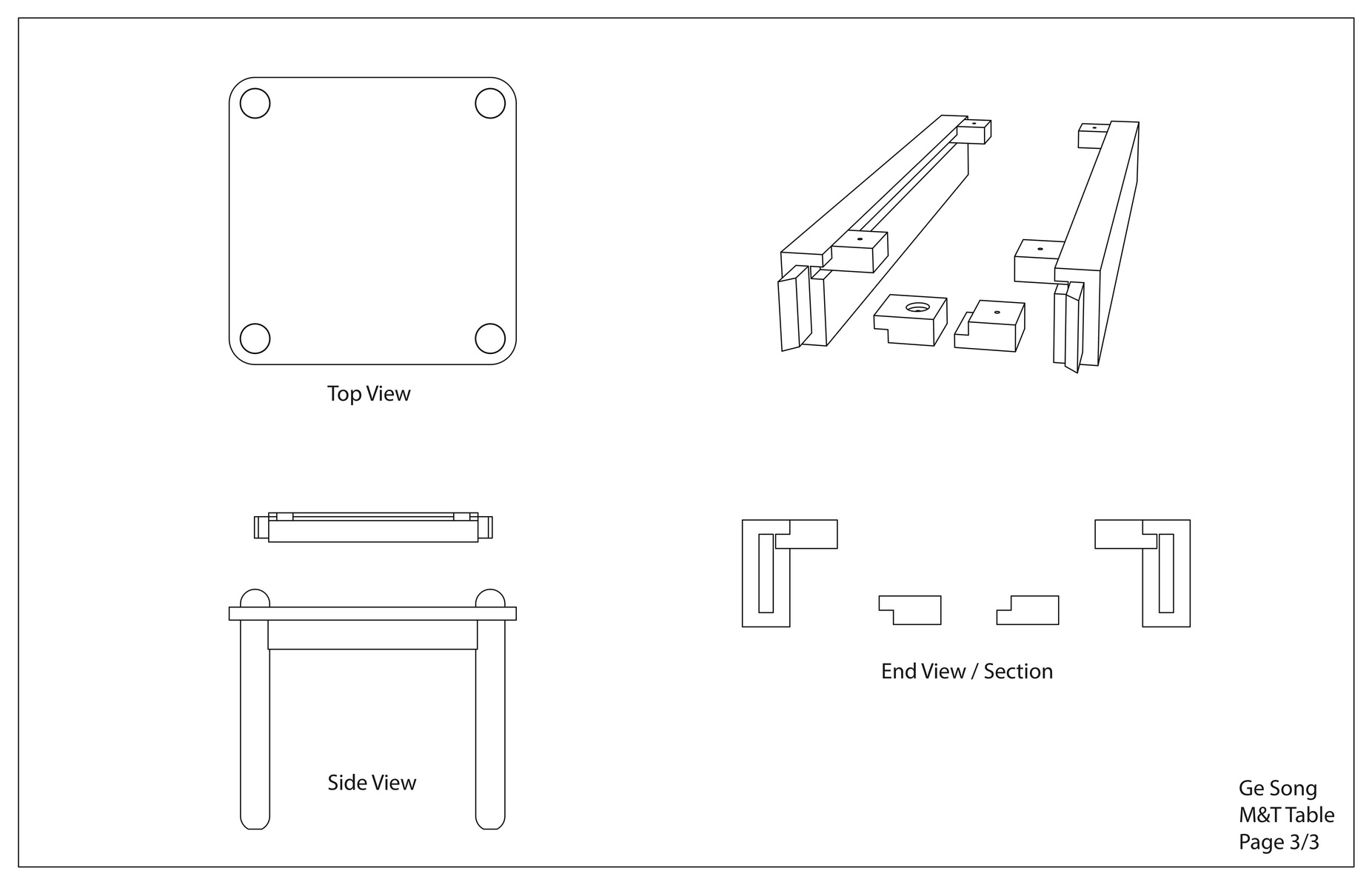 Top View

Side View

End View / Section

Ge Song
M&T Table
Page 3/3