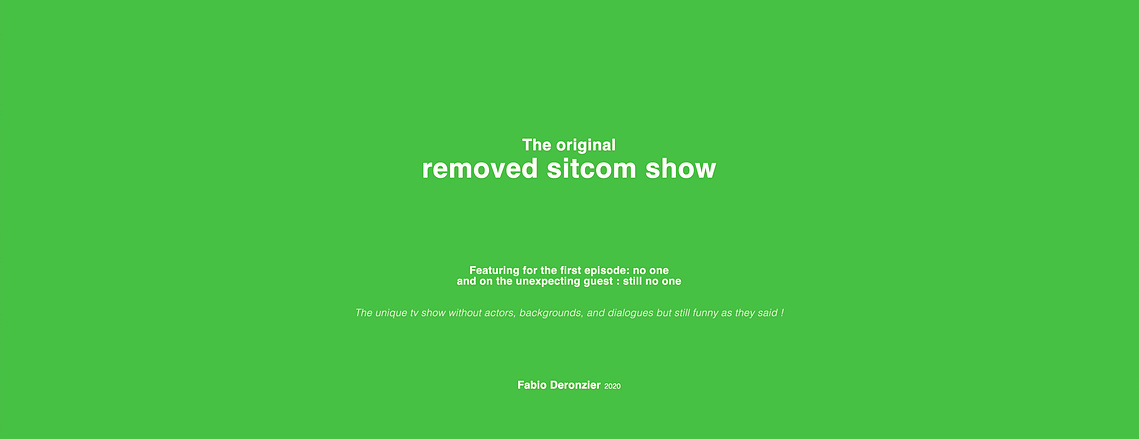 The original
removed sitcom show

Featuring for the first episode: no one
and on the unexpecting guest : still no one

The unique tv show without actors, backgrounds, and dialogues but still funny as they said !

Fabio Deronzier 2020