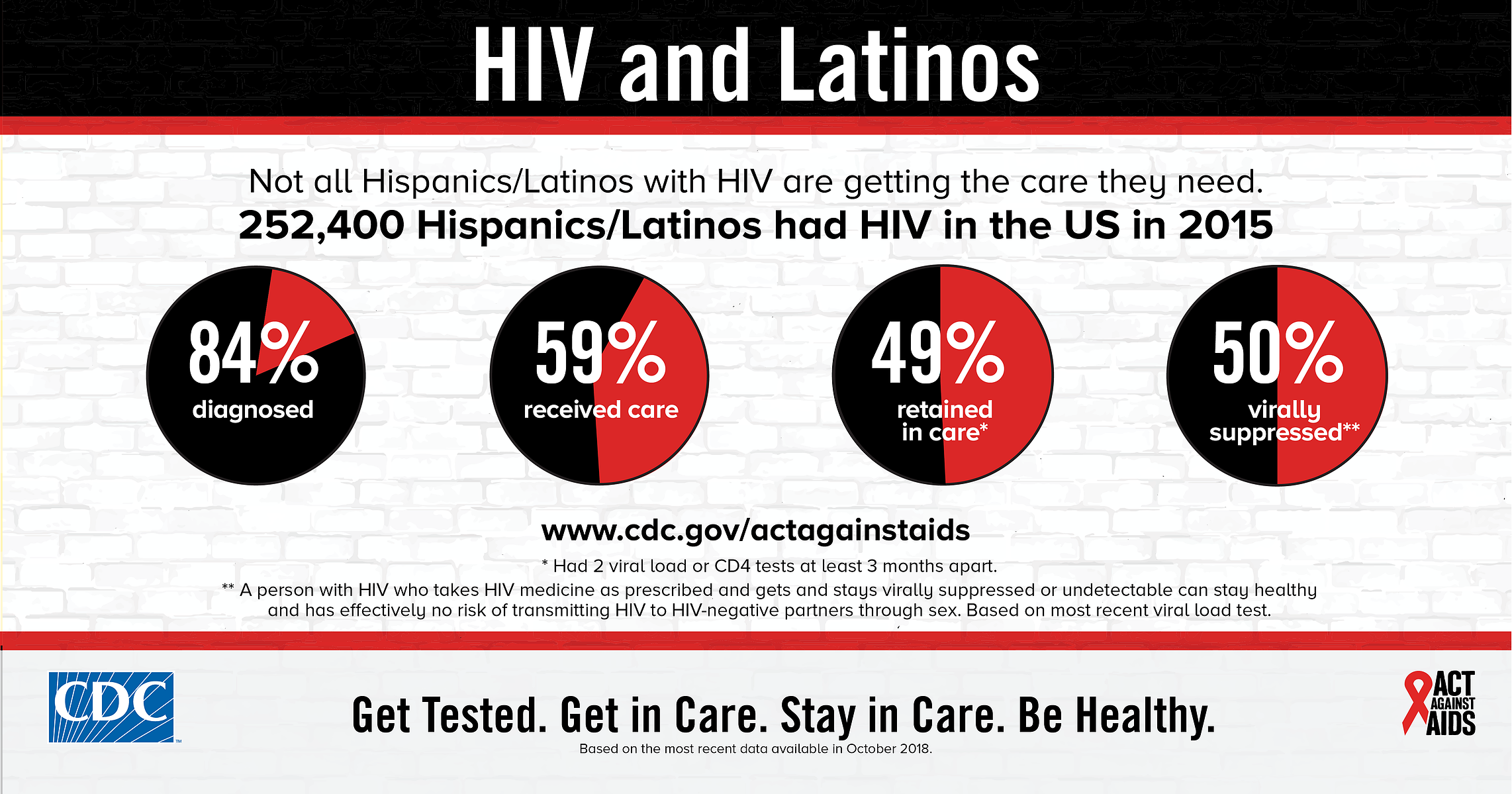 HIV and Latinos

Not all Hispanics/Latinos with HIV are getting the care they need.
252,400 Hispanics/Latinos had HIV in the US in 2015

84% diagnosed

59% received care

49% retained in care*

50% virally suppressed**

www.cdc.gov/actagainstaids

* Had 2 viral load or CD4 tests at least 3 months apart.
** A person with HIV who takes HIV medicine as prescribed and gets and stays virally suppressed or undetectable can stay healthy and has effectively no risk of transmitting HIV to HIV-negative partners through sex. Based on most recent viral load test.

CDC

Get Tested. Get in Care. Stay in Care. Be Healthy.
Based on the most recent data available in October 2018.

ACT AGAINST AIDS