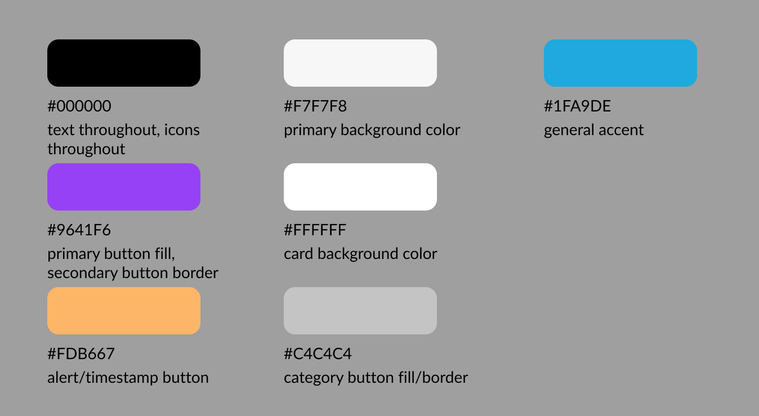 #000000
text throughout, icons throughout

#9641F6
primary button fill, secondary button border

#FDB667
alert/timestamp button

#F7F7F8
primary background color

#FFFFFF
card background color

#C4C4C4
category button fill/border

#1FA9DE
general accent