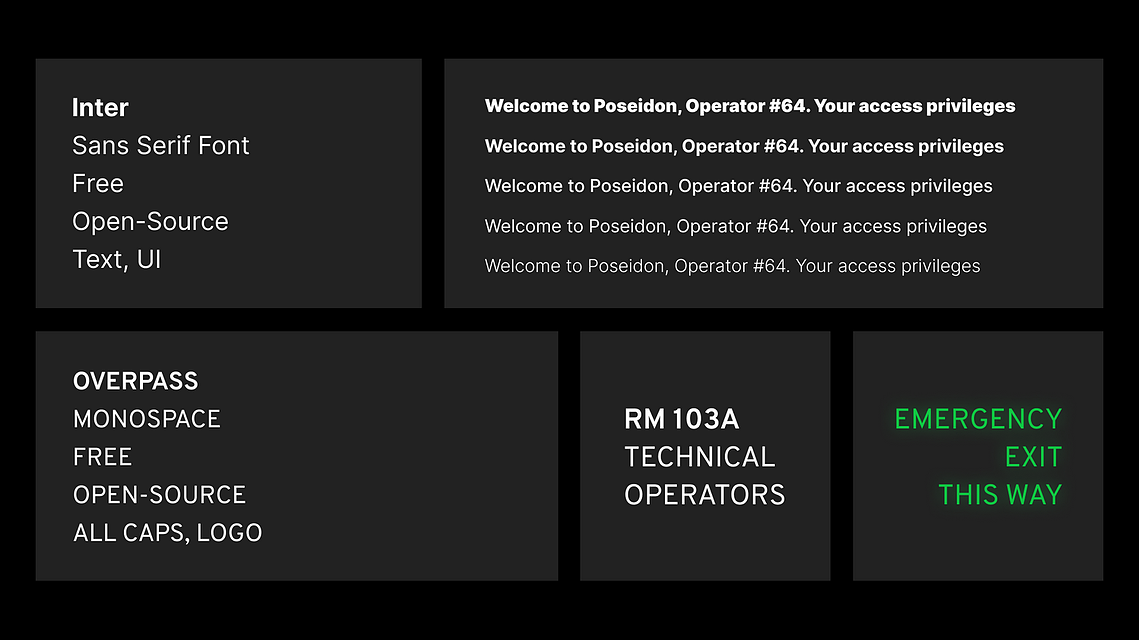 Inter
Sans Serif Font
Free
Open-Source
Text, UI

Welcome to Poseidon, Operator #64. Your access privileges

Welcome to Poseidon, Operator #64. Your access privileges

Welcome to Poseidon, Operator #64. Your access privileges

Welcome to Poseidon, Operator #64. Your access privileges

Welcome to Poseidon, Operator #64. Your access privileges

OVERPASS
MONOSPACE
FREE
OPEN-SOURCE
ALL CAPS, LOGO

RM 103A
TECHNICAL
OPERATORS

EMERGENCY
EXIT
THIS WAY