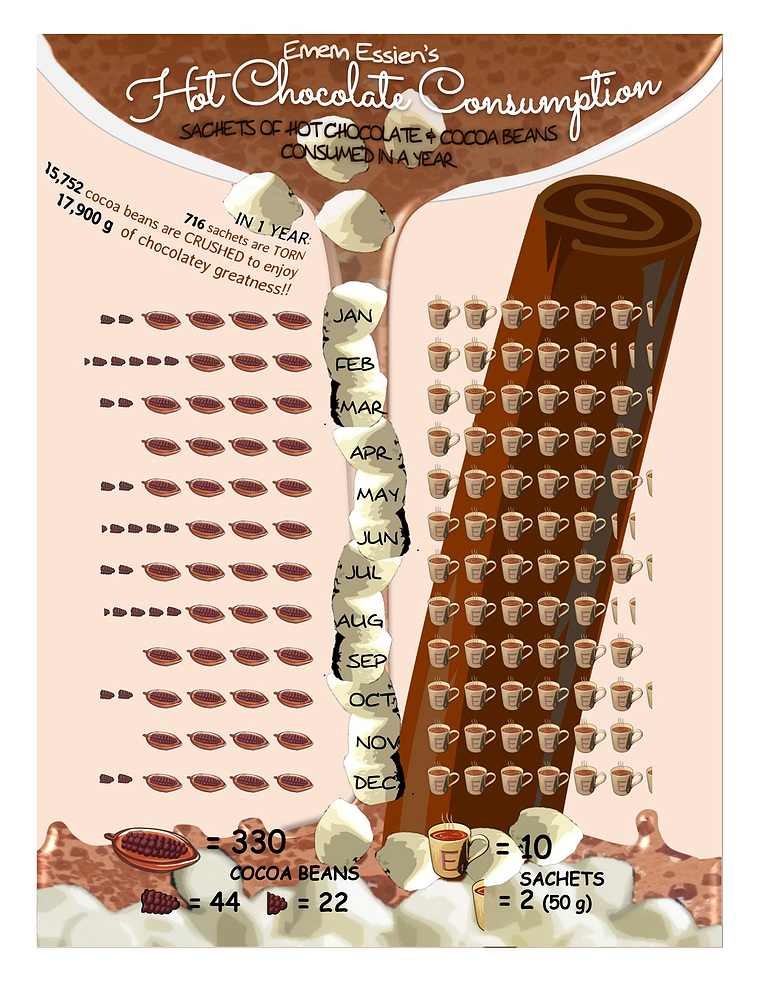 Emem Essien's
Hot Chocolate Consumption
SACHETS OF HOT CHOCOLATE & COCOA BEANS CONSUMED IN A YEAR

IN 1 YEAR:
716 sachets are TORN
15,752 cocoa beans are CRUSHED to enjoy
17,900 g of chocolatey greatness!!

JAN
FEB
MAR
APR
MAY
JUN
JUL
AUG
SEP
OCT
NOV
DEC

= 330
COCOA BEANS
= 44
= 22

= 10
SACHETS
= 2 (50 g)