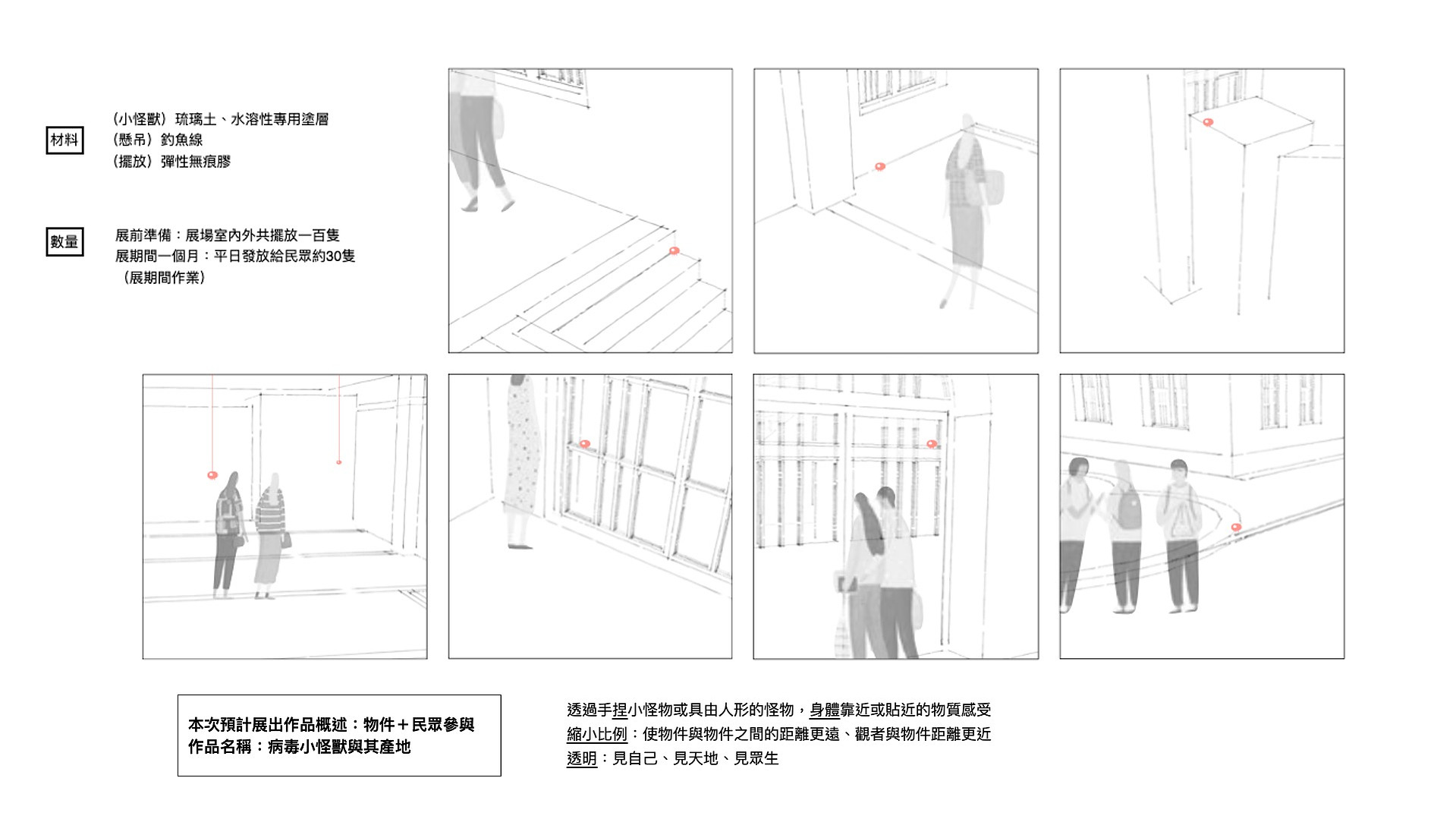 材料

（小怪獸）琉璃土、水溶性專用塗層
（懸吊）釣魚線
（擺放）彈性無痕膠

數量

展前準備：展場室內外共擺放一百隻
展期間一個月：平日發放給民眾約30隻
（展期間作業）

本次預計展出作品概述：物件＋民眾參與
作品名稱：病毒小怪獸與其產地

透過手捏小怪物或具由人形的怪物，身體靠近或貼近的物質感受
縮小比例：使物件與物件之間的距離更遠、觀者與物件距離更近
透明：見自己、見天地、見眾生