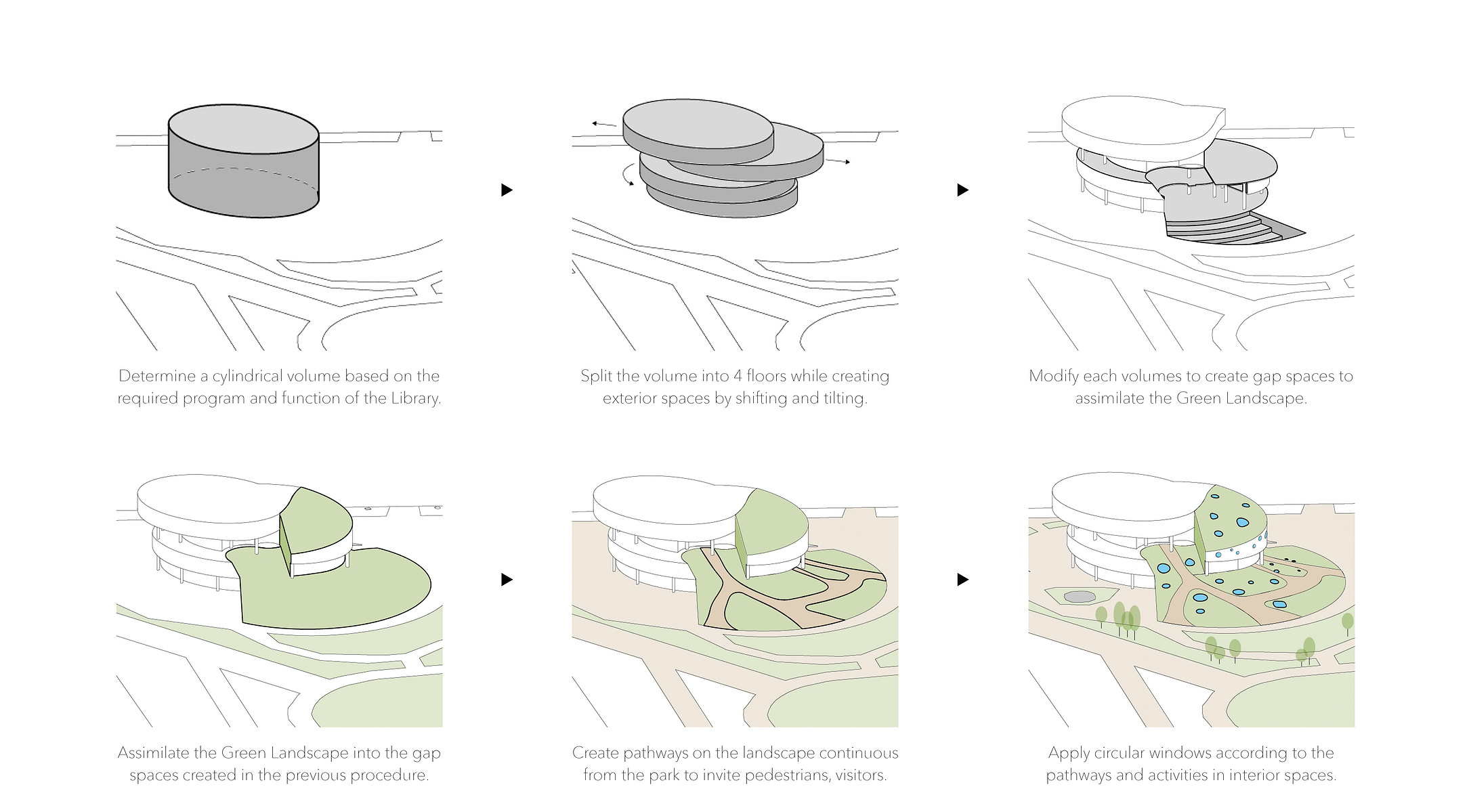 Determine a cylindrical volume based on the required program and function of the Library.

Split the volume into 4 floors while creating exterior spaces by shifting and tilting.

Modify each volumes to create gap spaces to assimilate the Green Landscape.

Assimilate the Green Landscape into the gap spaces created in the previous procedure.

Create pathways on the landscape continuous from the park to invite pedestrians, visitors.

Apply circular windows according to the pathways and activities in interior spaces.