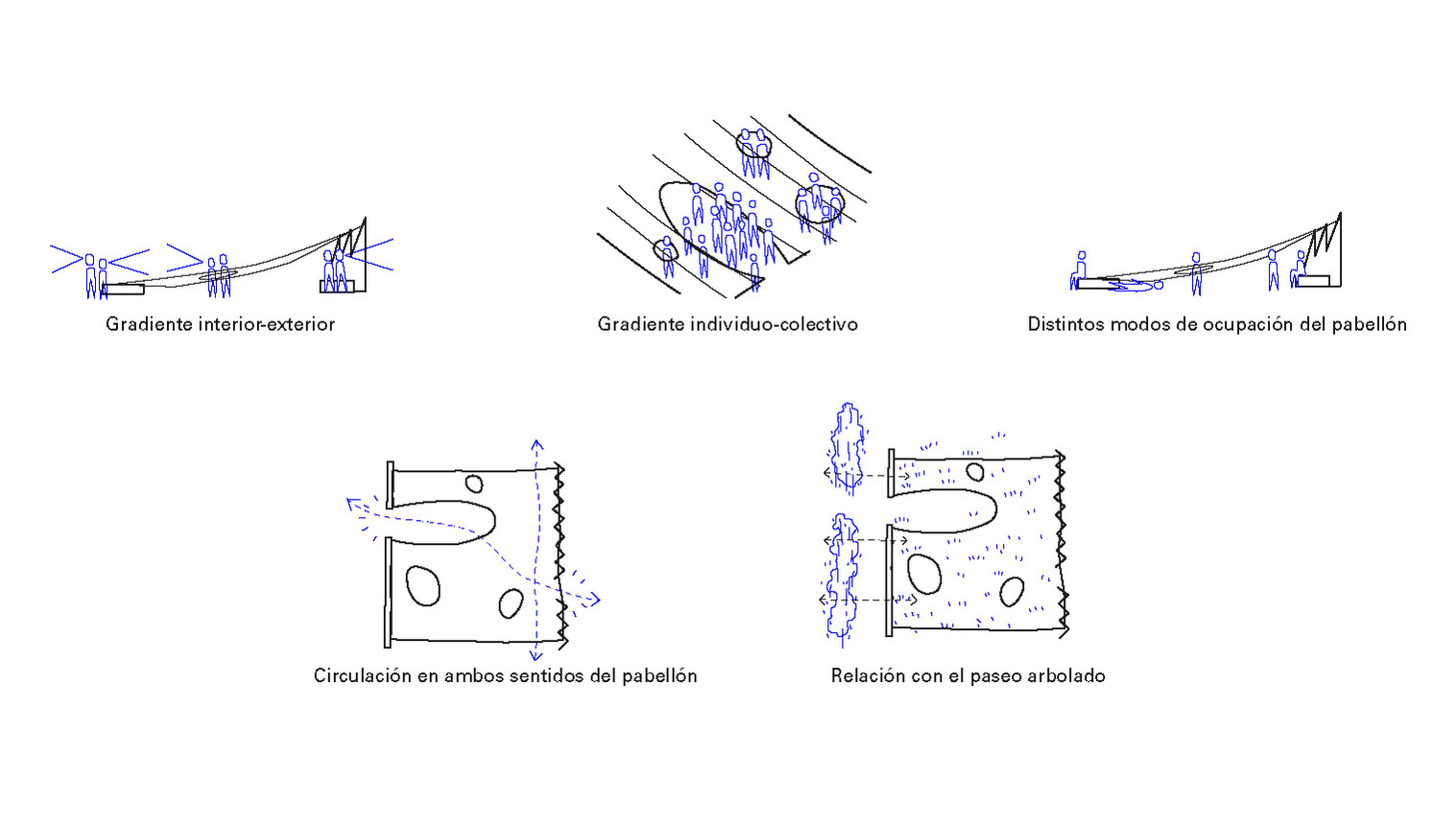 Gradiente interior-exterior

Gradiente individuo-colectivo

Distintos modos de ocupación del pabellón

Circulación en ambos sentidos del pabellón

Relación con el paseo arbolado