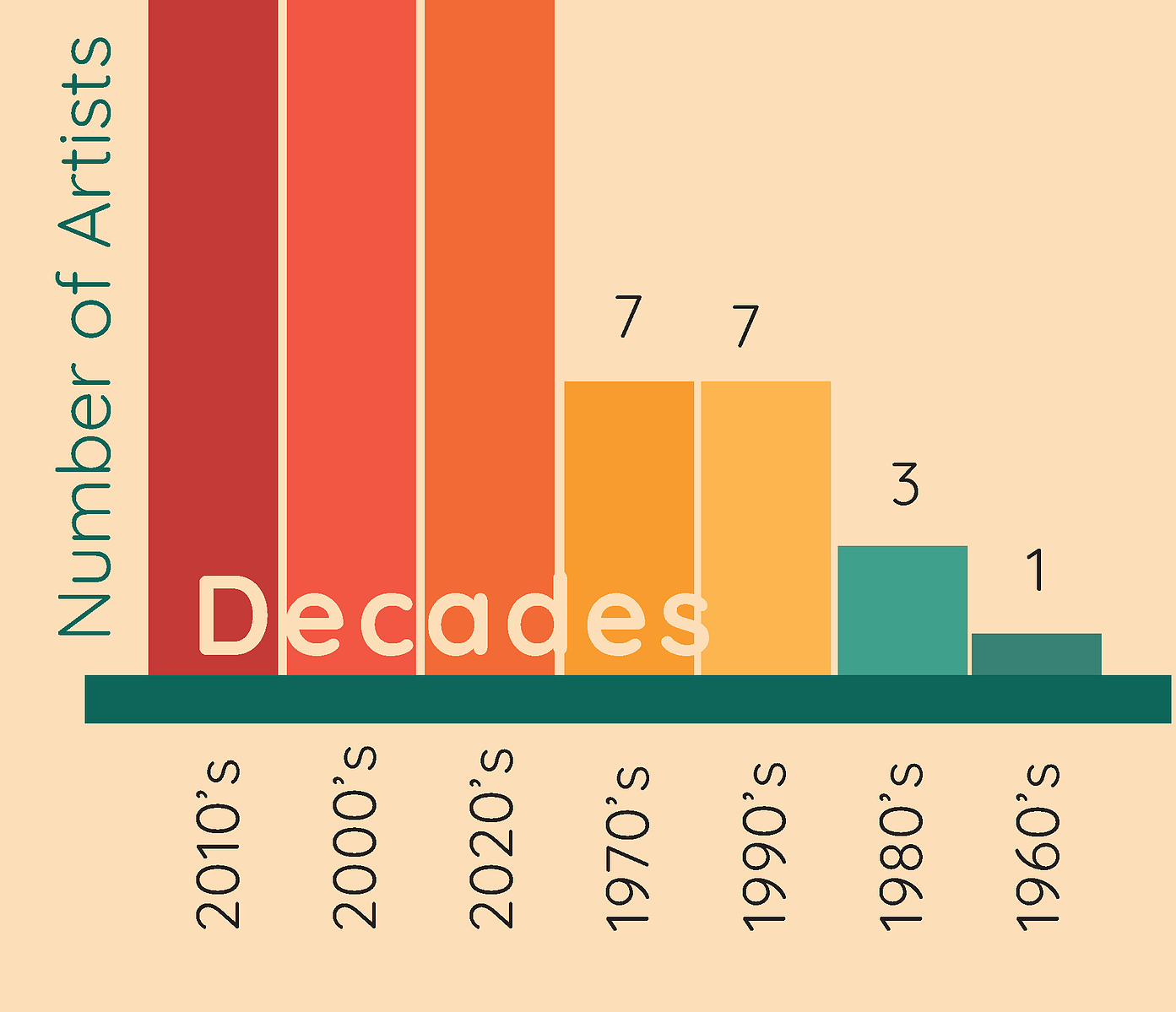 Number of Artists

7 7 3 1

Decades

2010's 2000's 2020's 1970's 1990's 1980's 1960's